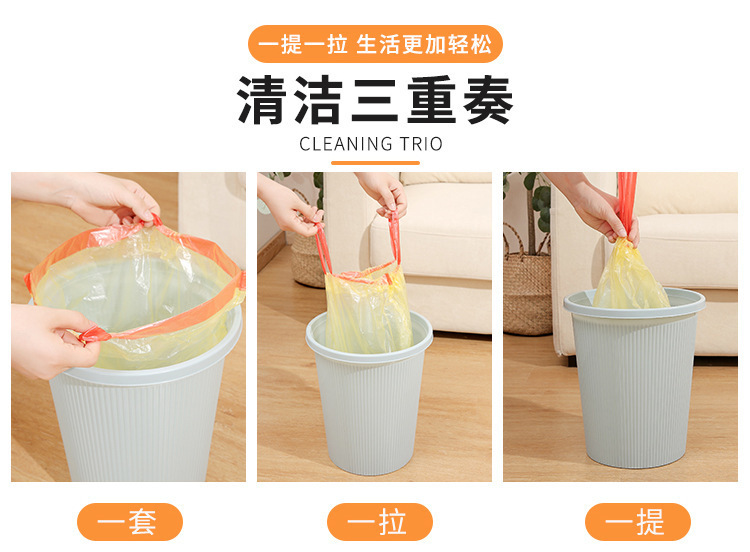 一提一拉 生活更加轻松

清洁三重奏

CLEANING TRIO

一套

一拉

一提