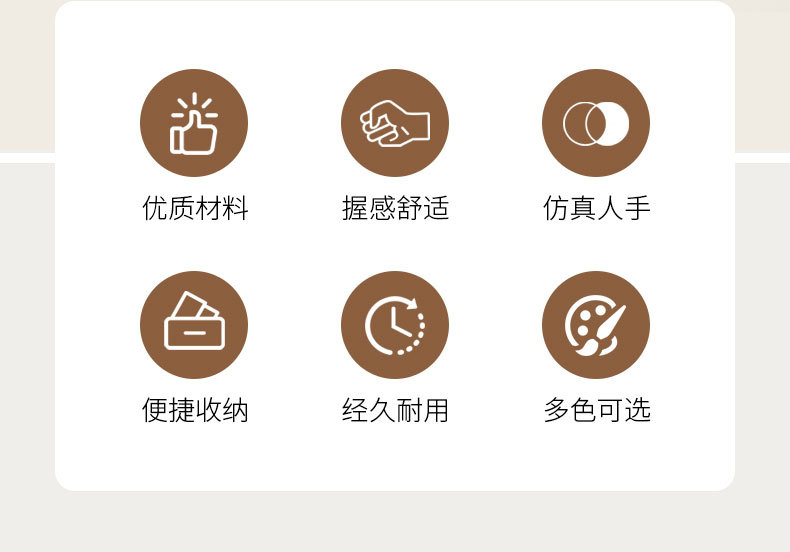 优质材料

握感舒适

仿真人手

便捷收纳

经久耐用

多色可选