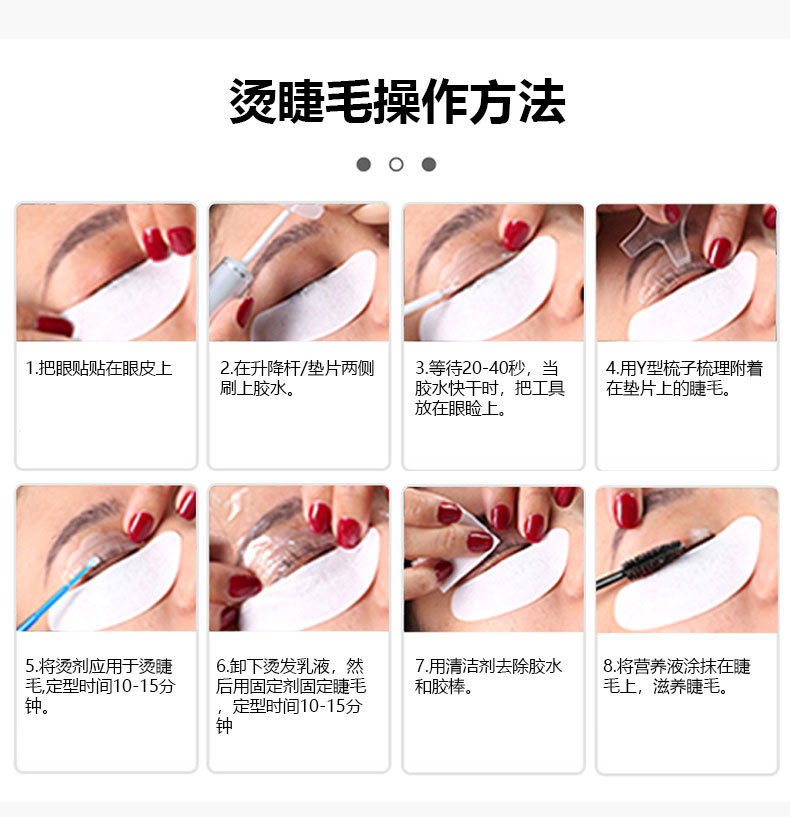 烫睫毛操作方法

1.把眼贴贴在眼皮上

2.在升降杆/垫片两侧刷上胶水。

3.等待20-40秒，当胶水快干时，把工具放在眼睑上。

4.用Y型梳子梳理附着在垫片上的睫毛。

5.将烫剂应用于烫睫毛,定型时间10-15分钟。

6.卸下烫发乳液，然后用固定剂固定睫毛，定型时间10-15分钟

7.用清洁剂去除胶水和胶棒。

8.将营养液涂抹在睫毛上，滋养睫毛。