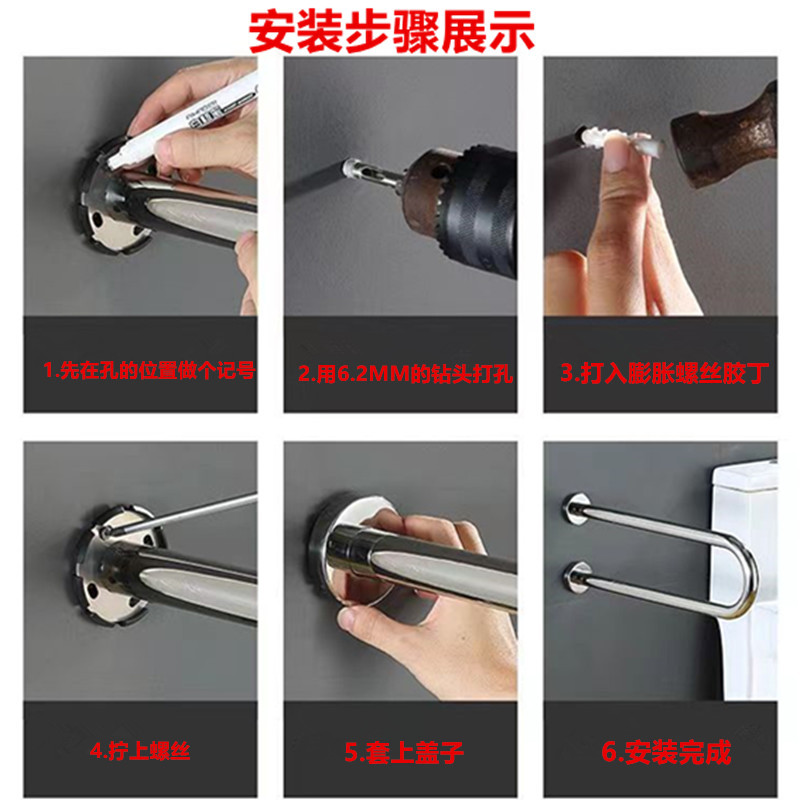 安装步骤展示

1.先在孔的位置做个记号

2.用6.2MM的钻头打孔

3.打入膨胀螺丝胶丁

4.拧上螺丝

5.套上盖子

6.安装完成