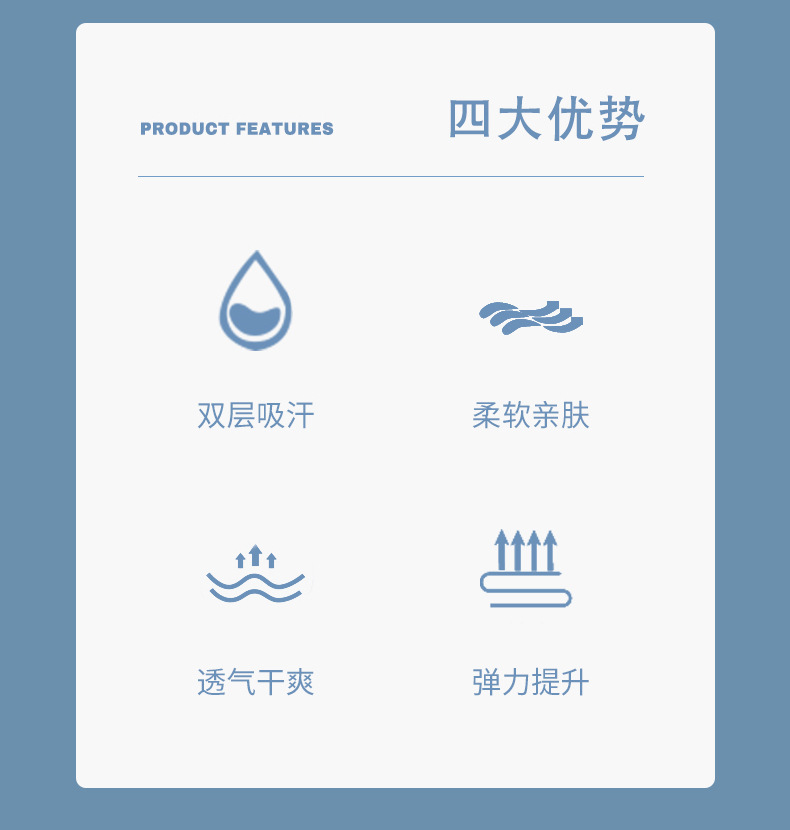 PRODUCT FEATURES 四大优势

双层吸汗

柔软亲肤

透气干爽

弹力提升