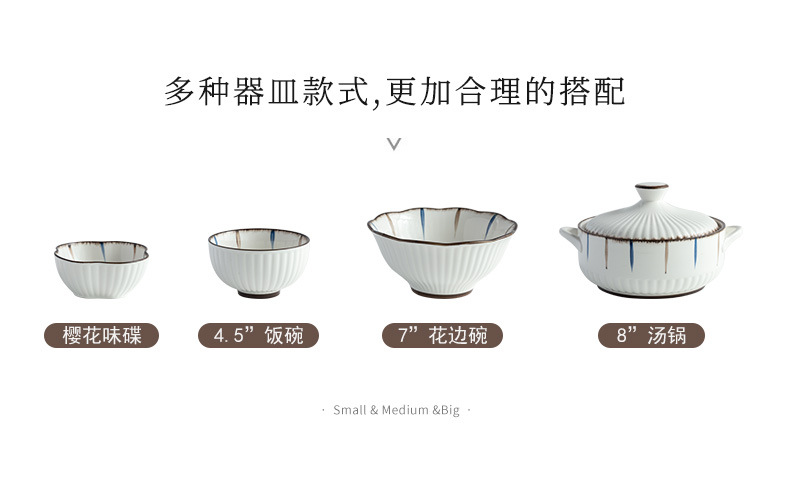 多种器皿款式,更加合理的搭配

樱花味碟

4.5”饭碗

7”花边碗

8”汤锅

· Small & Medium &Big ·