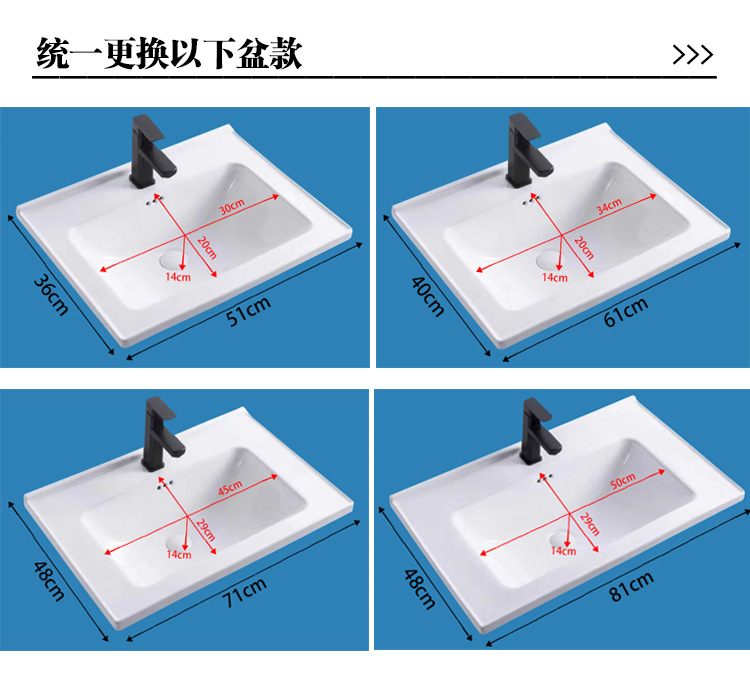 统一更换以下盆款

>>>

30cm
20cm
14cm
36cm
51cm

34cm
20cm
14cm
40cm
61cm

45cm
29cm
14cm
48cm
71cm

50cm
29cm
14cm
48cm
81cm