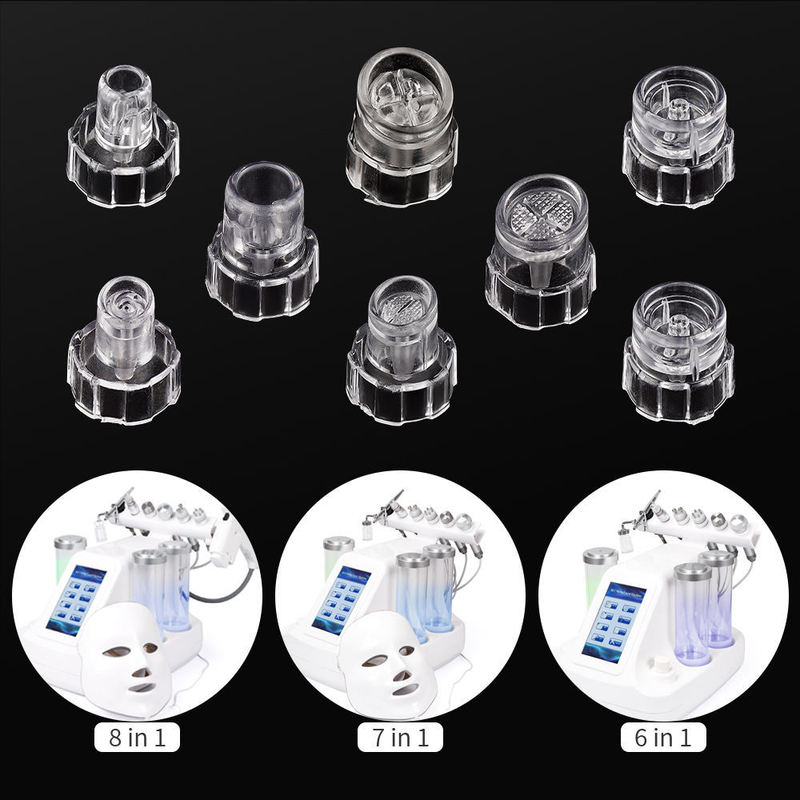 8 in 1

7 in 1

6 in 1