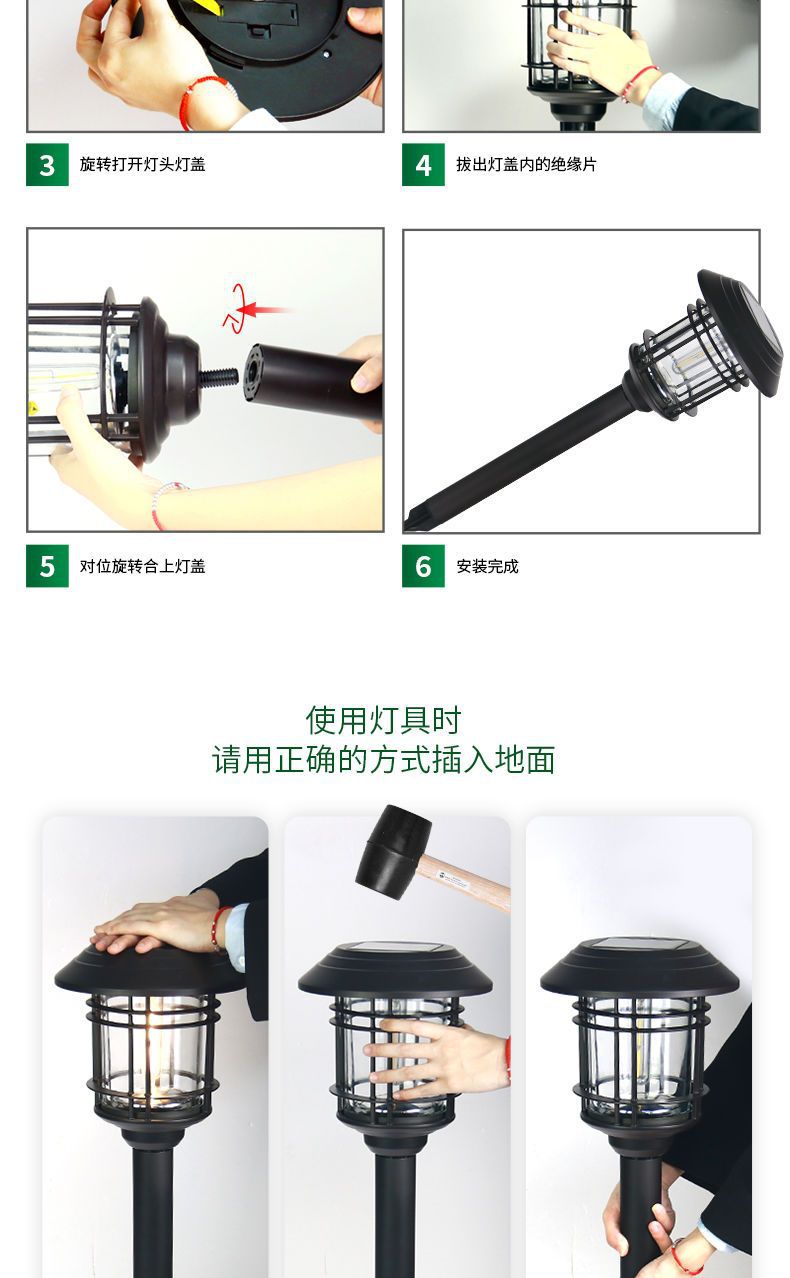 3 旋转打开灯头灯盖

4 拔出灯盖内的绝缘片

5 对位旋转合上灯盖

6 安装完成

使用灯具时
请用正确的方式插入地面