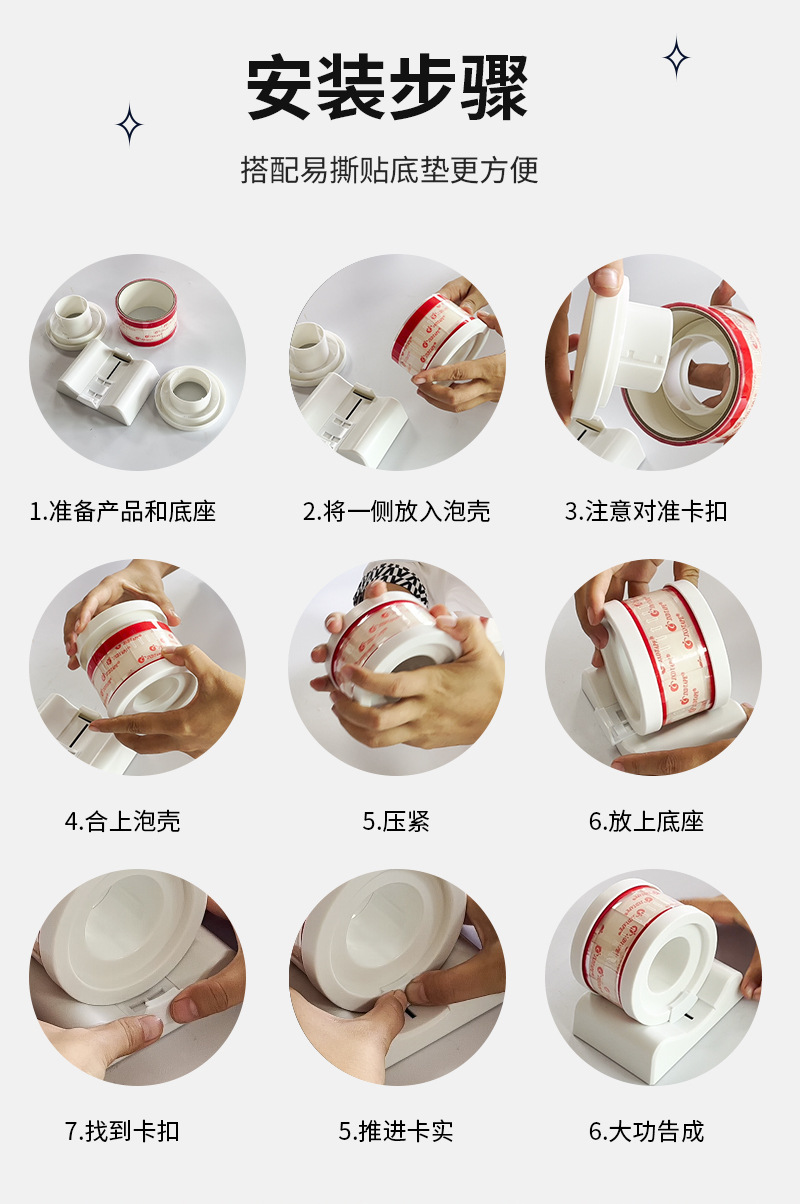 安装步骤

搭配易撕贴底垫更方便

1.准备产品和底座

2.将一侧放入泡壳

3.注意对准卡扣

4.合上泡壳

5.压紧

6.放上底座

7.找到卡扣

5.推进卡实

6.大功告成