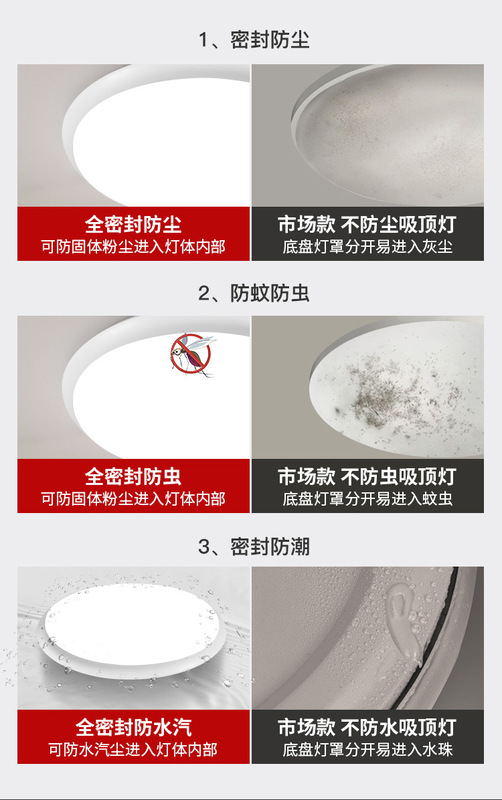 1、密封防尘

全密封防尘
可防固体粉尘进入灯体内部

市场款 不防尘吸顶灯
底盘灯罩分开易进入灰尘

2、防蚊防虫

全密封防虫
可防固体粉尘进入灯体内部

市场款 不防虫吸顶灯
底盘灯罩分开易进入蚊虫

3、密封防潮

全密封防水汽
可防水汽尘进入灯体内部

市场款 不防水吸顶灯
底盘灯罩分开易进入水珠