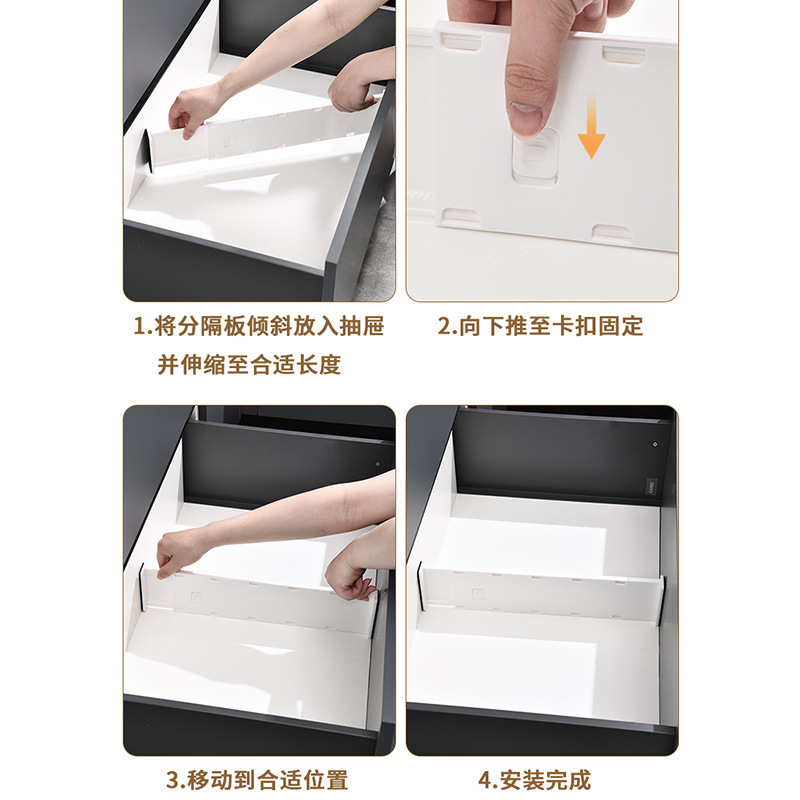 1.将分隔板倾斜放入抽屉并伸缩至合适长度

2.向下推至卡扣固定

3.移动到合适位置

4.安装完成