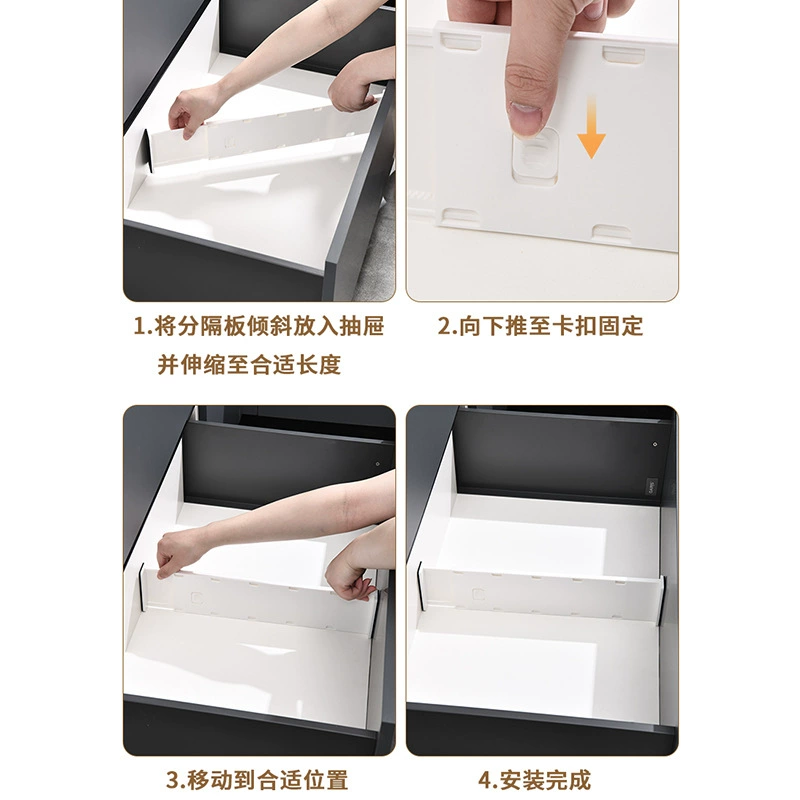 1.将分隔板倾斜放入抽屉并伸缩至合适长度

2.向下推至卡扣固定

3.移动到合适位置

4.安装完成