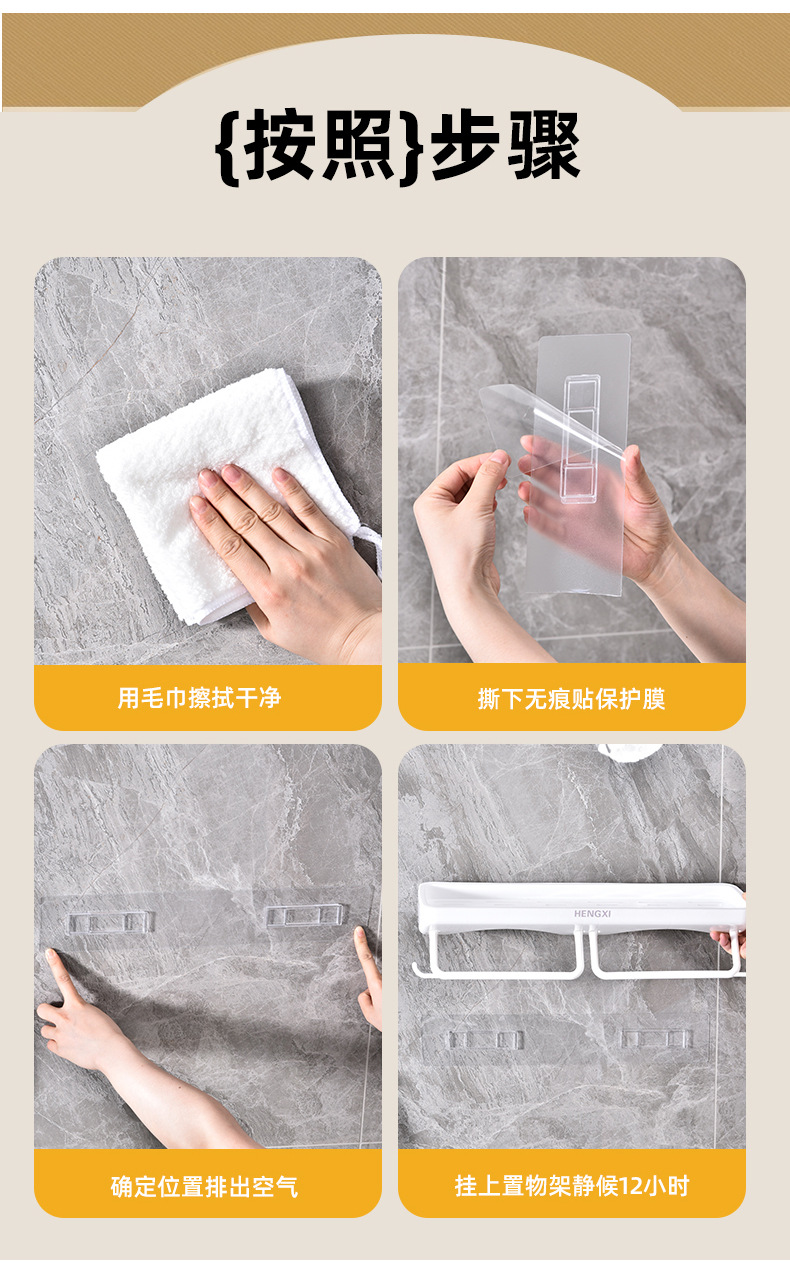 {按照}步骤

用毛巾擦拭干净

撕下无痕贴保护膜

确定位置排出空气

HENGXI

挂上置物架静候12小时