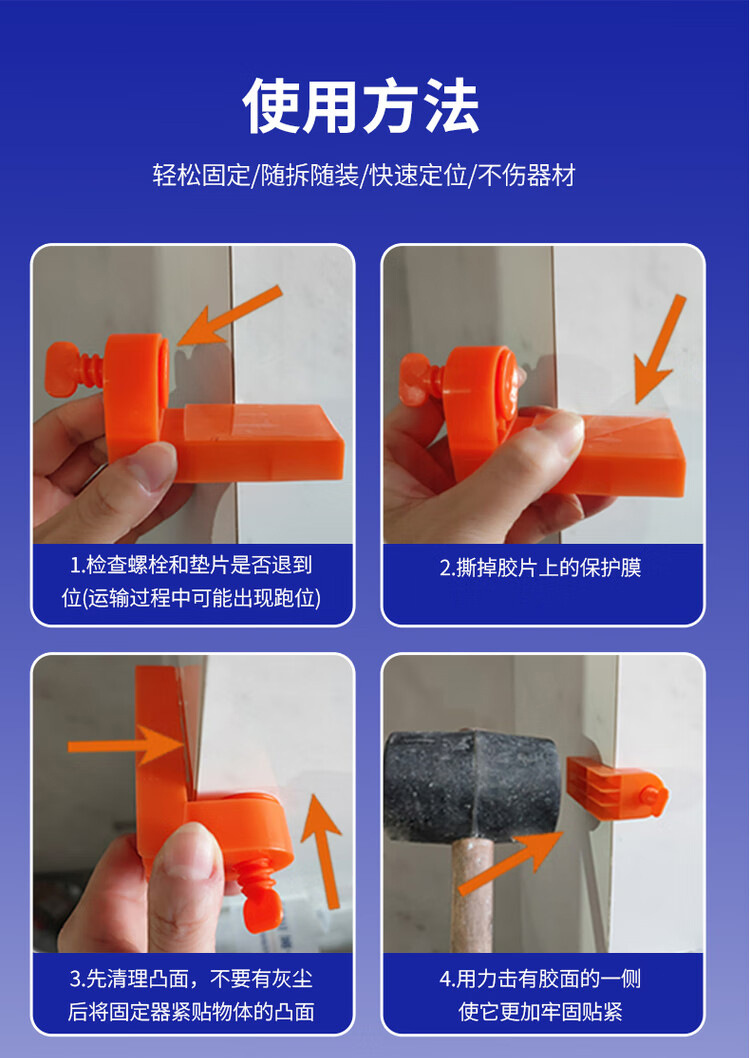 使用方法

轻松固定/随拆随装/快速定位/不伤器材

1.检查螺栓和垫片是否退到位(运输过程中可能出现跑位)

2.撕掉胶片上的保护膜

3.先清理凸面，不要有灰尘后将固定器紧贴物体的凸面

4.用力击有胶面的一侧使它更加牢固贴紧