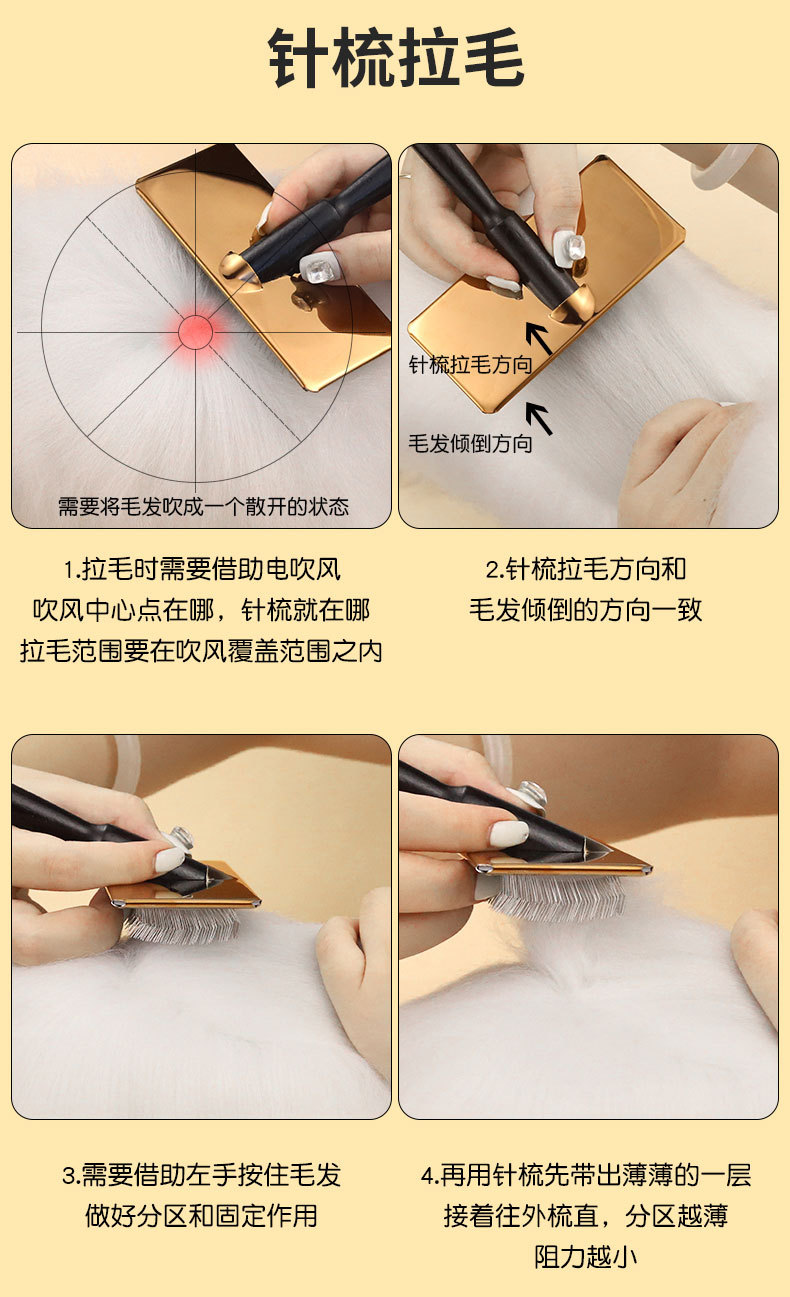 针梳拉毛

需要将毛发吹成一个散开的状态

针梳拉毛方向

毛发倾倒方向

1.拉毛时需要借助电吹风
吹风中心点在哪，针梳就在哪
拉毛范围要在吹风覆盖范围之内

2.针梳拉毛方向和
毛发倾倒的方向一致

3.需要借助左手按住毛发
做好分区和固定作用

4.再用针梳先带出薄薄的一层
接着往外梳直，分区越薄
阻力越小