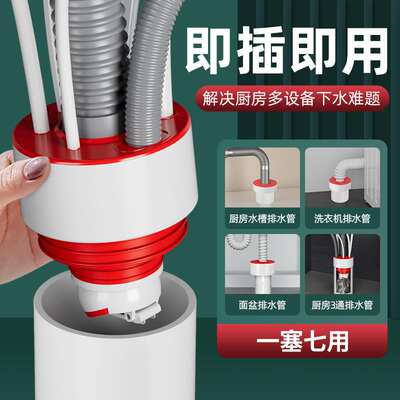 即插即用

解决厨房多设备下水难题

厨房水槽排水管

洗衣机排水管

面盆排水管

厨房3通排水管

一塞七用