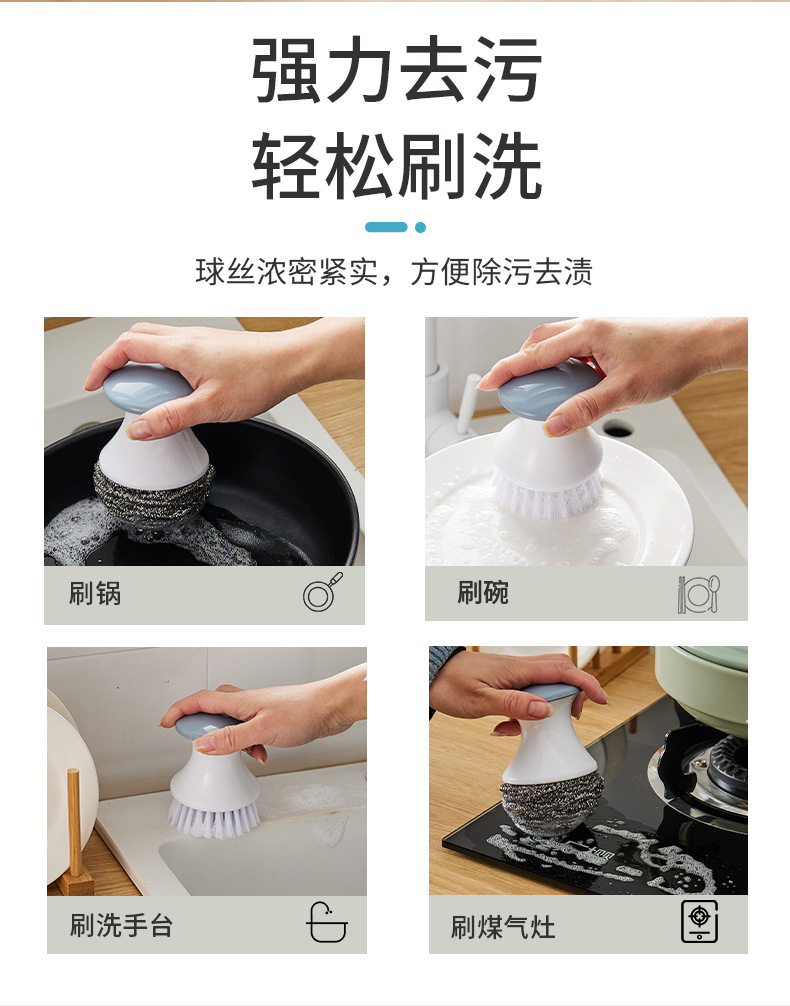 强力去污
轻松刷洗

球丝浓密紧实，方便除污去渍

刷锅

刷碗

刷洗手台

刷煤气灶