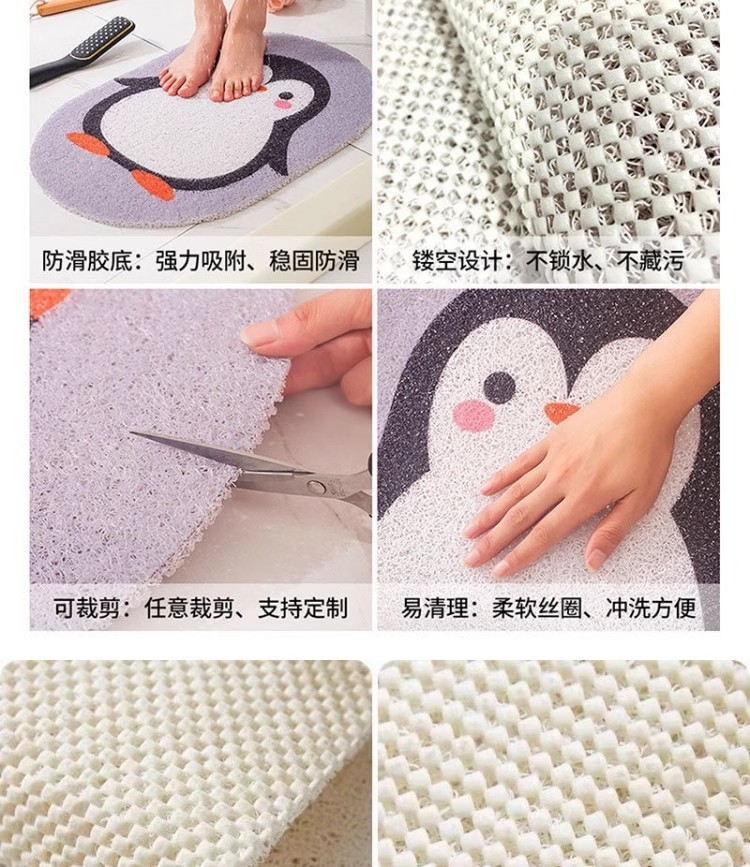 防滑胶底：强力吸附、稳固防滑

镂空设计：不锁水、不藏污

可裁剪：任意裁剪、支持定制

易清理：柔软丝圈、冲洗方便