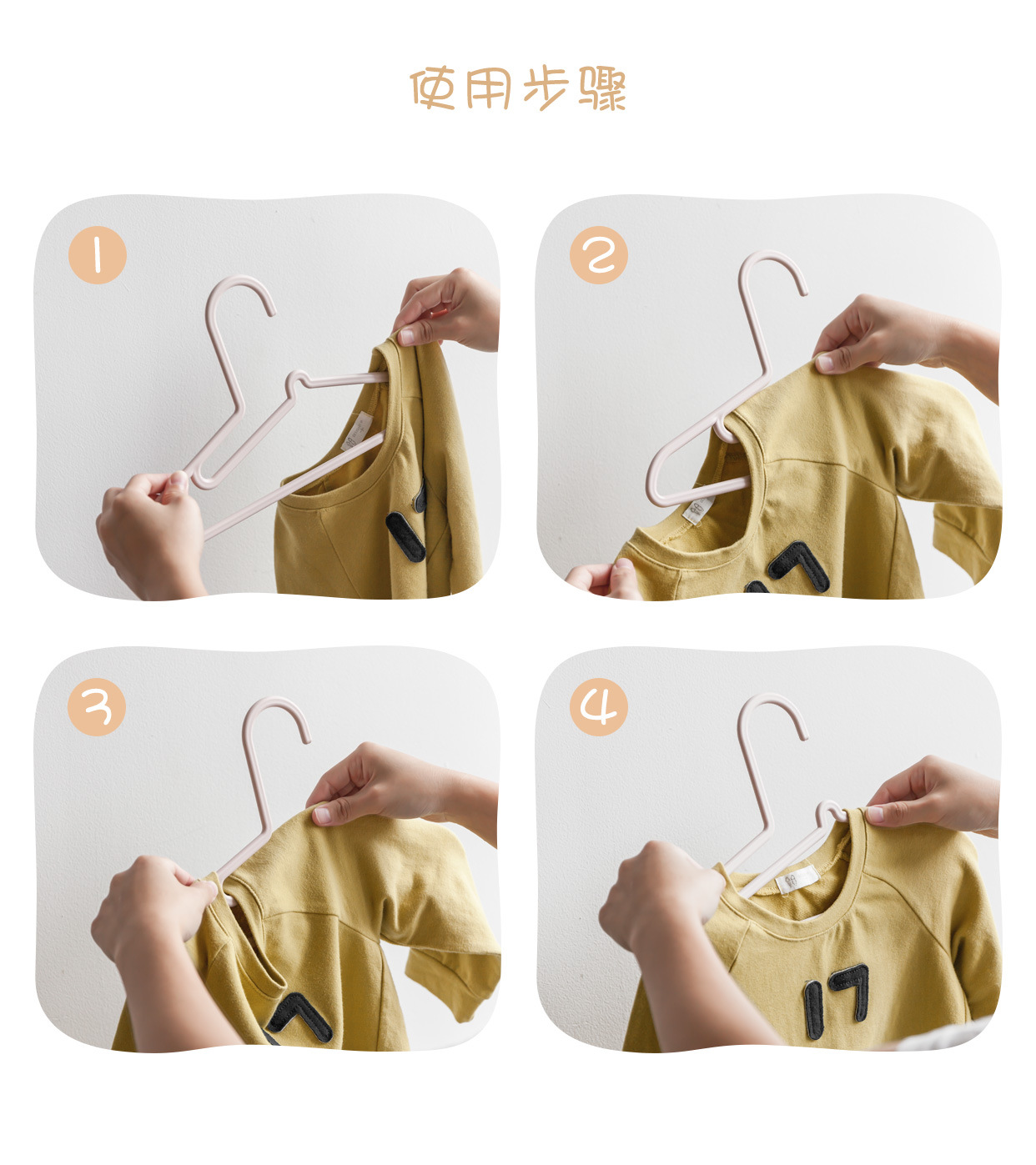 使用步骤

1

2

3

4

17