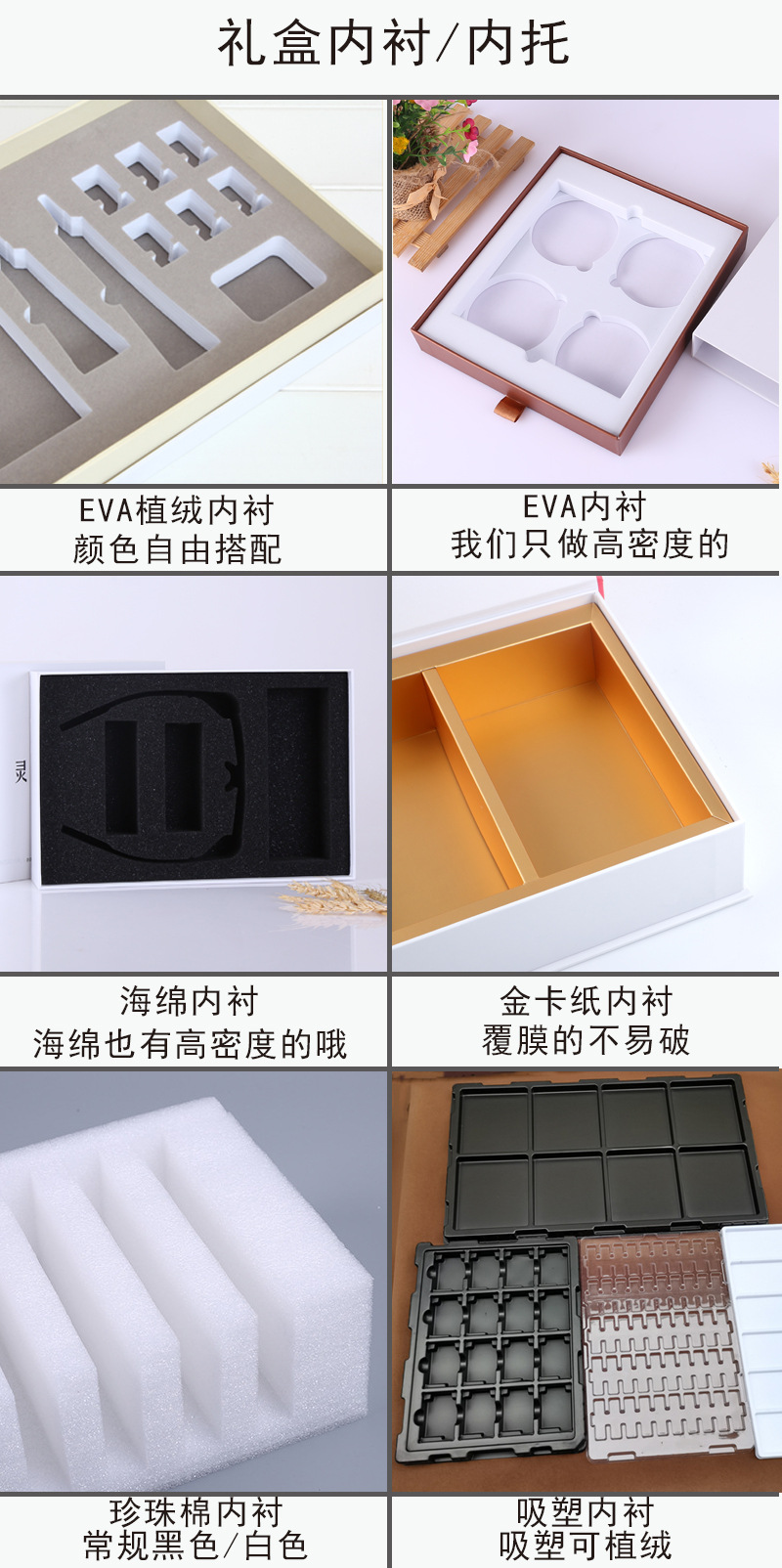 礼盒内衬/内托

EVA植绒内衬
颜色自由搭配

EVA内衬
我们只做高密度的

灵

海绵内衬
海绵也有高密度的哦

金卡纸内衬
覆膜的不易破

珍珠棉内衬
常规黑色/白色

吸塑内衬
吸塑可植绒