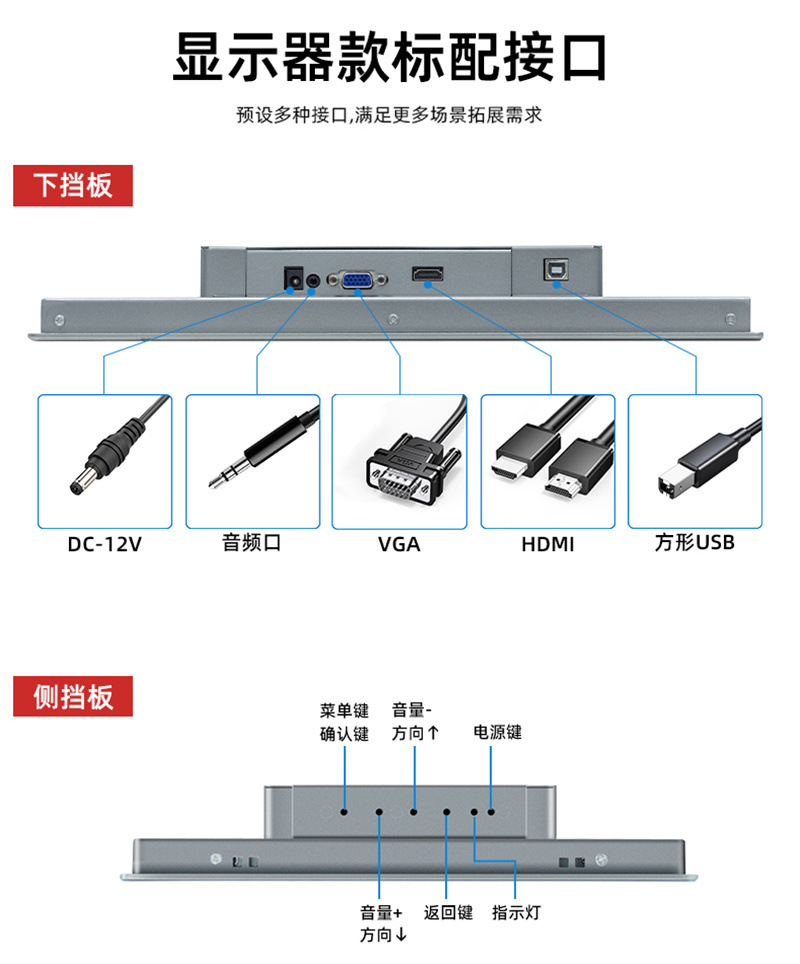 显示器款标配接口

预设多种接口,满足更多场景拓展需求

下挡板

DC-12V

音频口

VGA

HDMI

方形USB

侧挡板

菜单键
确认键

音量-
方向↑

电源键

音量+
方向↓

返回键

指示灯