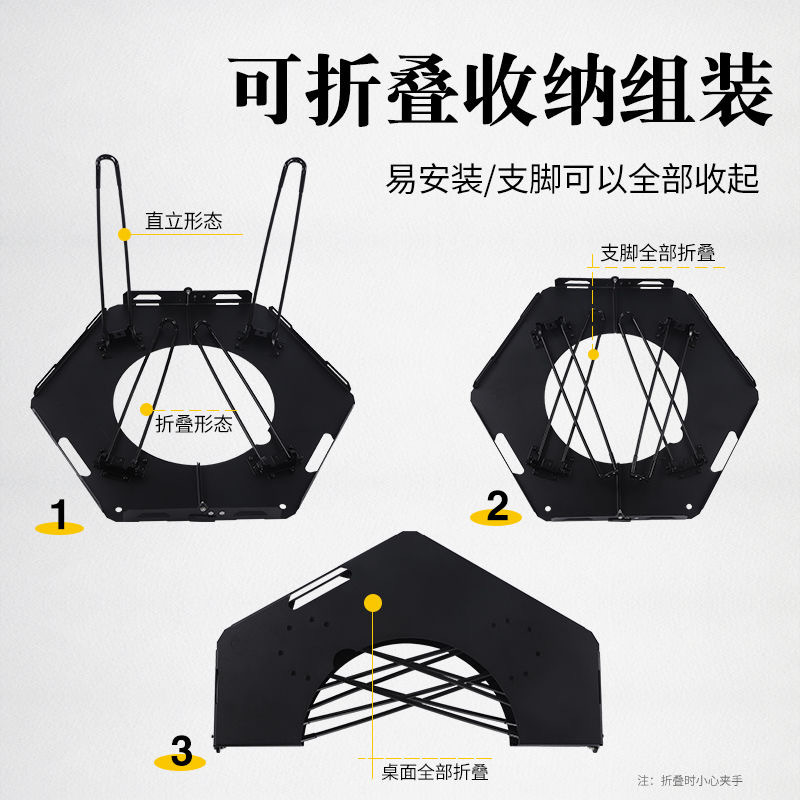 可折叠收纳组装

易安装/支脚可以全部收起

直立形态

折叠形态

1

支脚全部折叠

2

3

桌面全部折叠

注：折叠时小心夹手