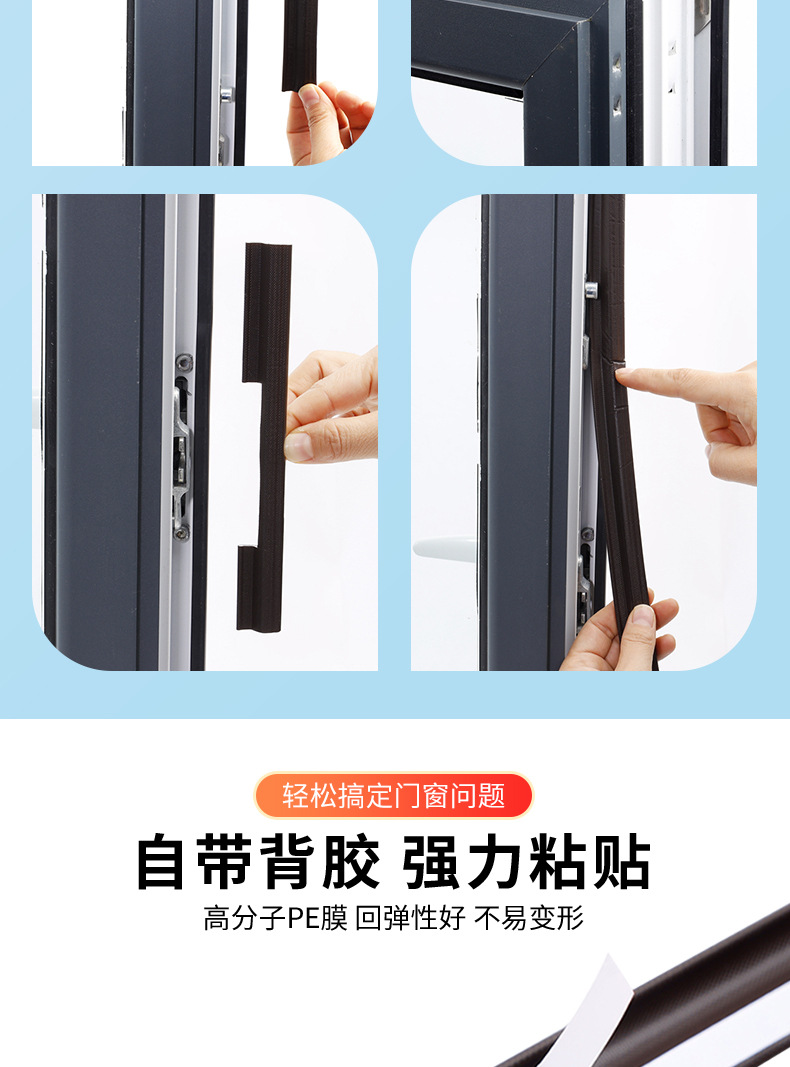 轻松搞定门窗问题

自带背胶 强力粘贴

高分子PE膜 回弹性好 不易变形