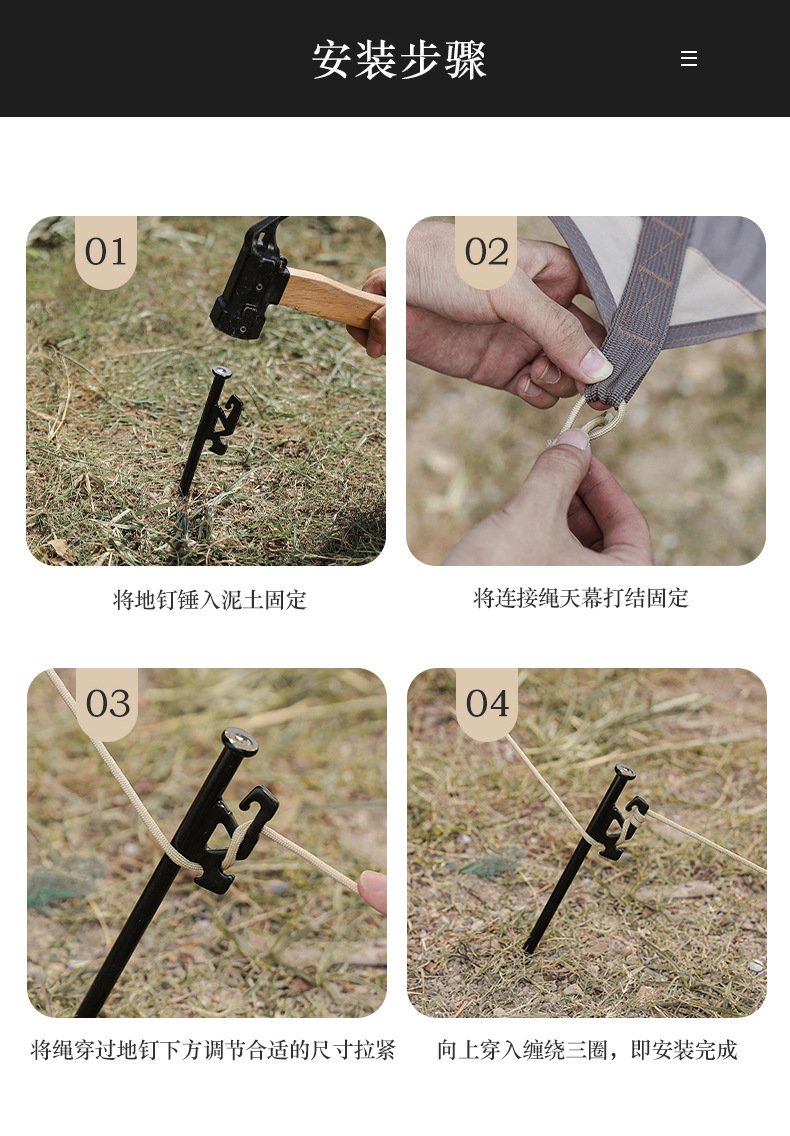 安装步骤

01

将地钉锤入泥土固定

02

将连接绳天幕打结固定

03

将绳穿过地钉下方调节合适的尺寸拉紧

04

向上穿入缠绕三圈，即安装完成