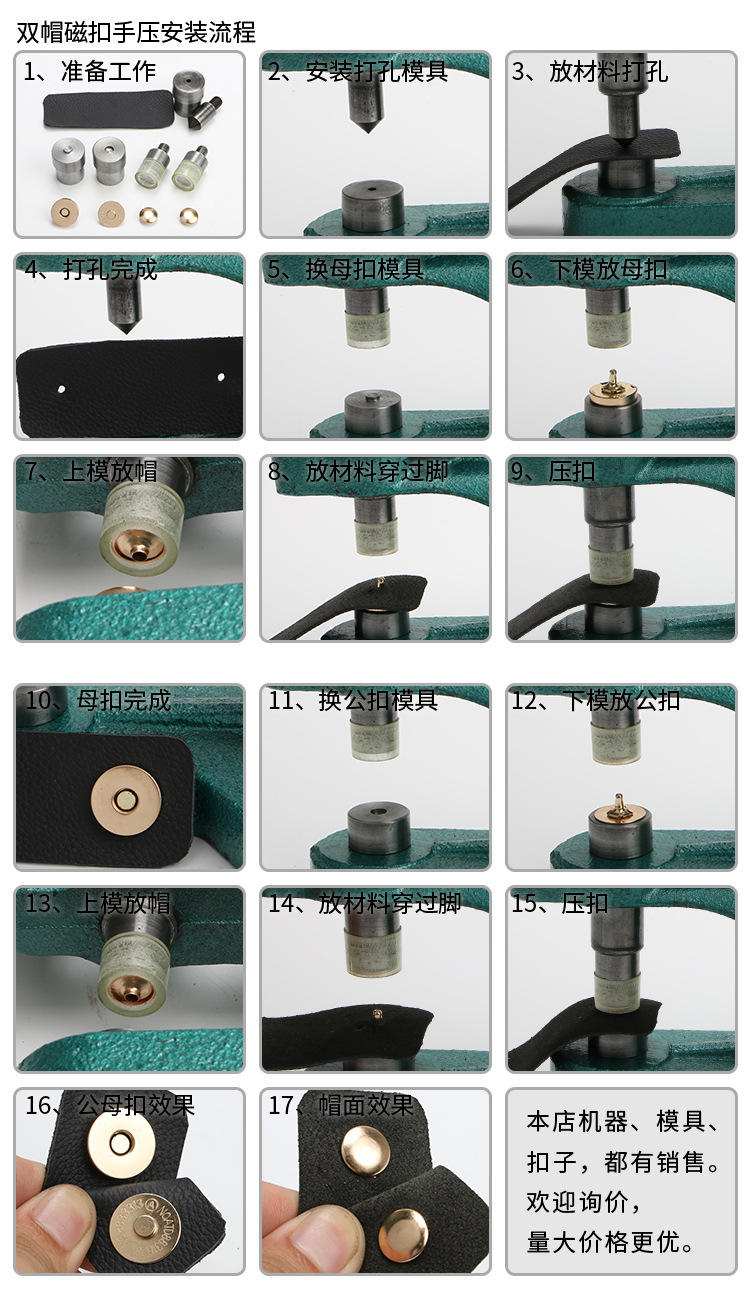 双帽磁扣手压安装流程

1、准备工作

2、安装打孔模具

3、放材料打孔

4、打孔完成

5、换母扣模具

6、下模放母扣

7、上模放帽

8、放材料穿过脚

9、压扣

10、母扣完成

11、换公扣模具

12、下模放公扣

13、上模放帽

14、放材料穿过脚

15、压扣

16、公母扣效果

17、帽面效果

本店机器、模具、扣子，都有销售。欢迎询价，量大价格更优。