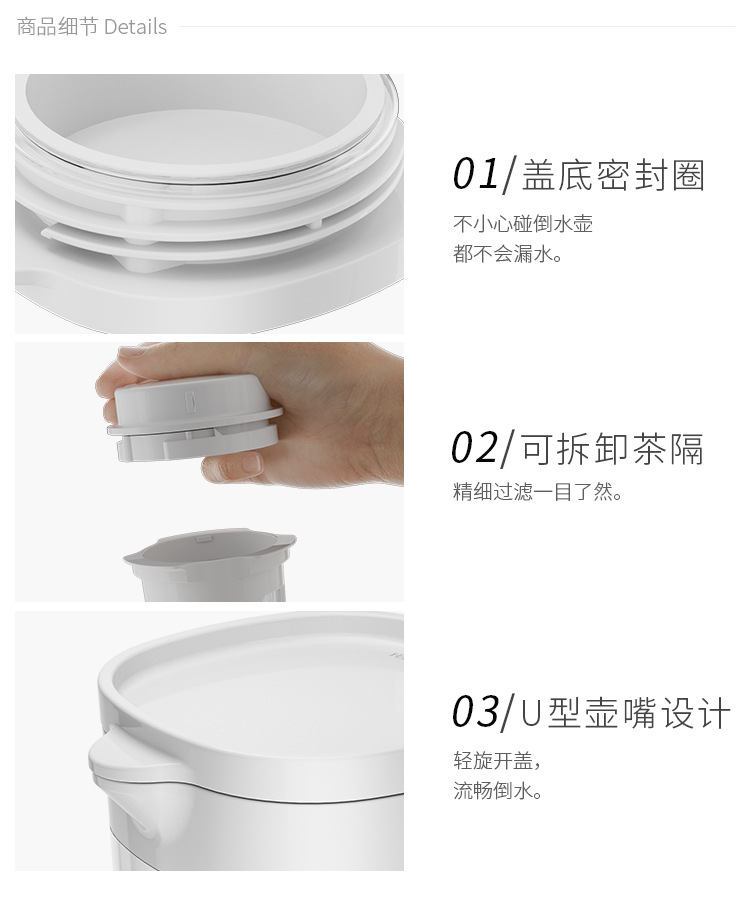 商品细节 Details

01/盖底密封圈

不小心碰倒水壶
都不会漏水。

02/可拆卸茶隔

精细过滤一目了然。

03/U型壶嘴设计

轻旋开盖，
流畅倒水。