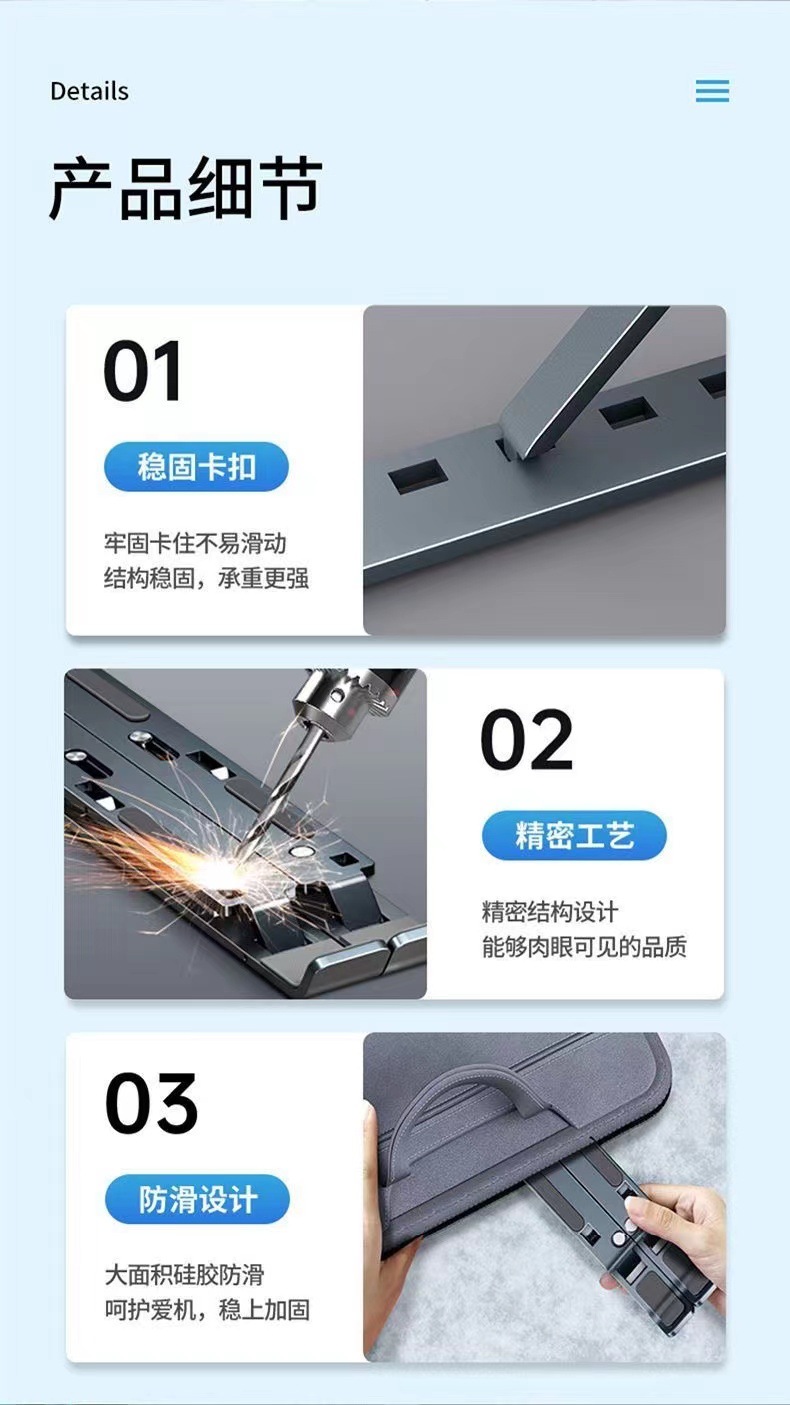 Details

产品细节

01

稳固卡扣

牢固卡住不易滑动
结构稳固，承重更强

02

精密工艺

精密结构设计
能够肉眼可见的品质

03

防滑设计

大面积硅胶防滑
呵护爱机，稳上加固