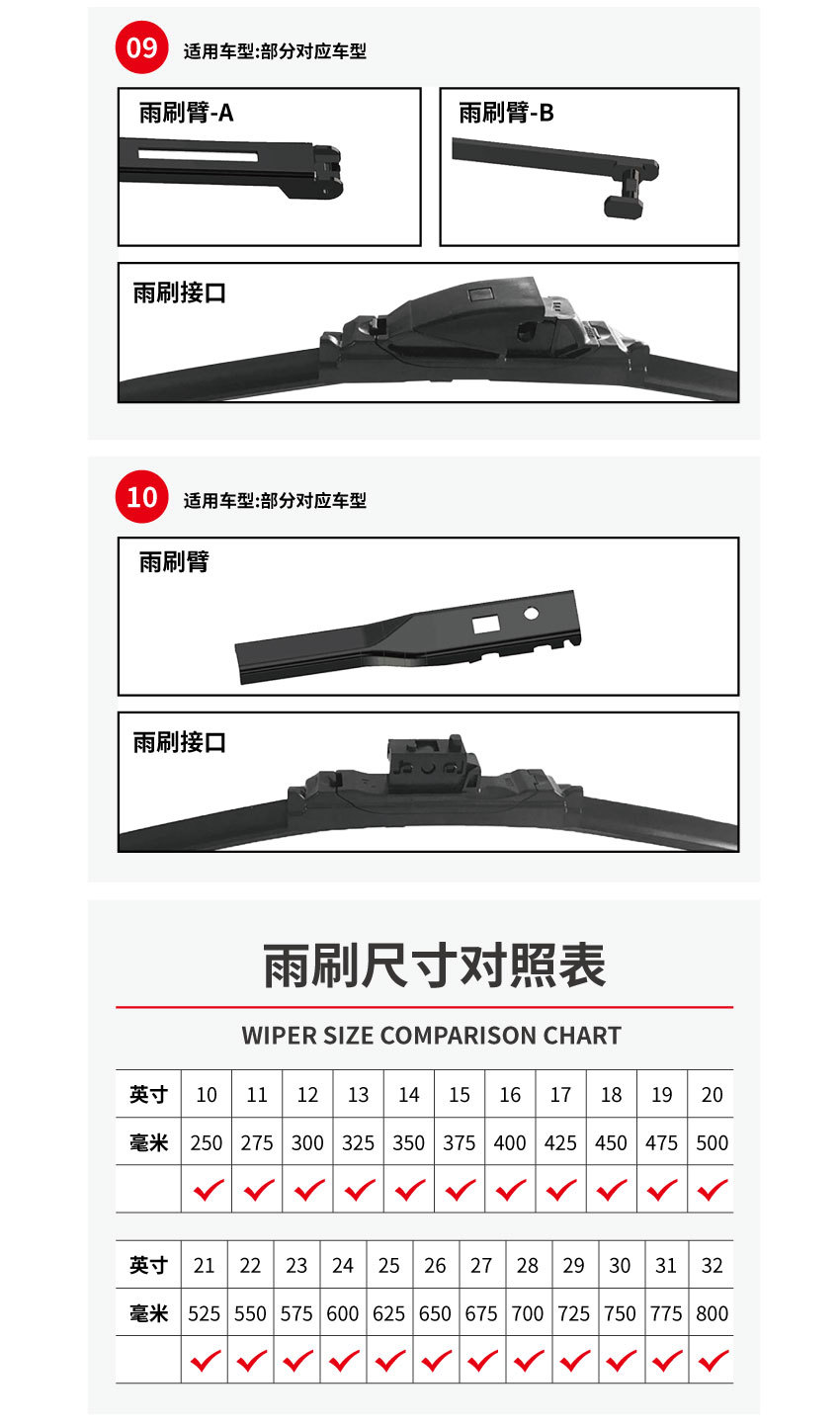 09 适用车型:部分对应车型

雨刷臂-A

雨刷臂-B

雨刷接口

10 适用车型:部分对应车型

雨刷臂

雨刷接口

雨刷尺寸对照表

WIPER SIZE COMPARISON CHART

| 英寸 | 10 | 11 | 12 | 13 | 14 | 15 | 16 | 17 | 18 | 19 | 20 |
|---|---|---|---|---|---|---|---|---|---|---|---|
| 毫米 | 250 | 275 | 300 | 325 | 350 | 375 | 400 | 425 | 450 | 475 | 500 |
| | ✓ | ✓ | ✓ | ✓ | ✓ | ✓ | ✓ | ✓ | ✓ | ✓ | ✓ |

| 英寸 | 21 | 22 | 23 | 24 | 25 | 26 | 27 | 28 | 29 | 30 | 31 | 32 |
|---|---|---|---|---|---|---|---|---|---|---|---|---|
| 毫米 | 525 | 550 | 575 | 600 | 625 | 650 | 675 | 700 | 725 | 750 | 775 | 800 |
| | ✓ | ✓ | ✓ | ✓ | ✓ | ✓ | ✓ | ✓ | ✓ | ✓ | ✓ | ✓ |