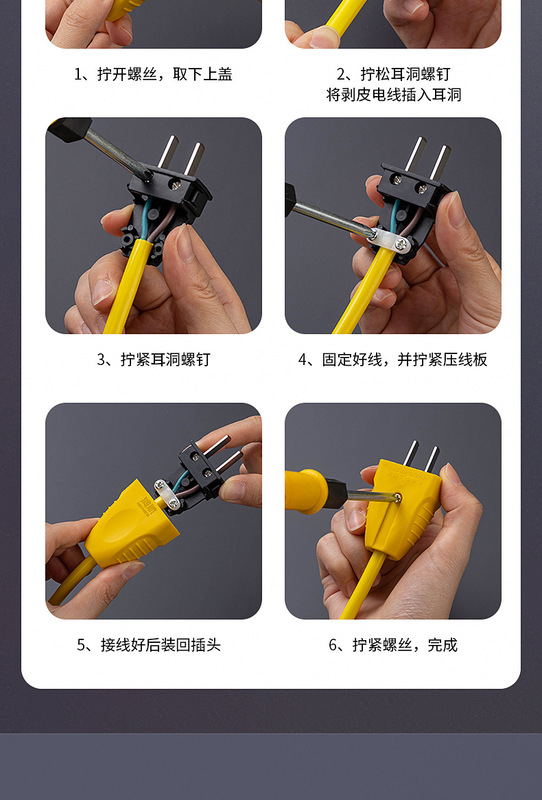 1、拧开螺丝，取下上盖

2、拧松耳洞螺钉
将剥皮电线插入耳洞

3、拧紧耳洞螺钉

4、固定好线，并拧紧压线板

5、接线好后装回插头

6、拧紧螺丝，完成