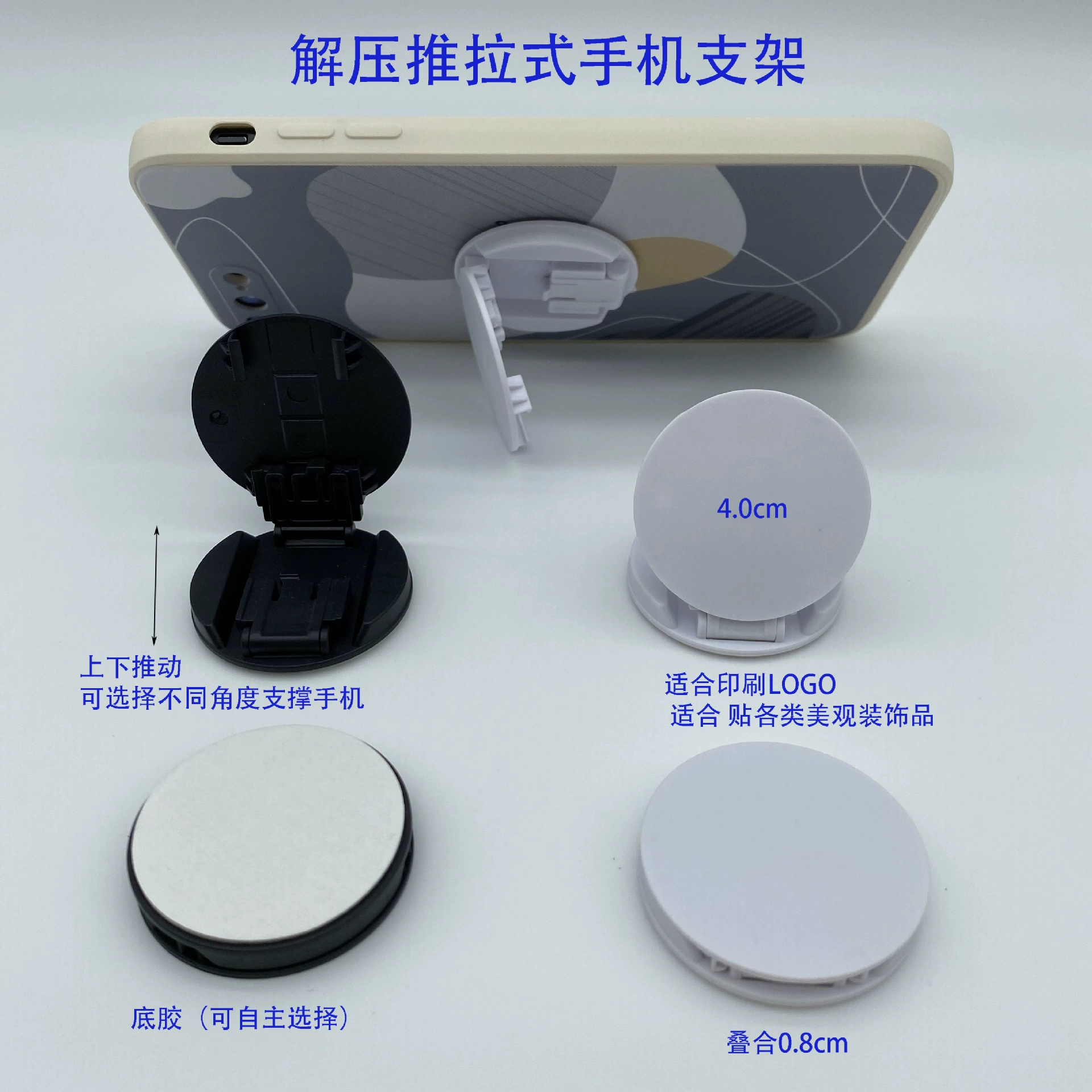 解压推拉式手机支架

4.0cm

上下推动
可选择不同角度支撑手机

适合印刷LOGO
适合 贴各类美观装饰品

底胶（可自主选择）

叠合0.8cm