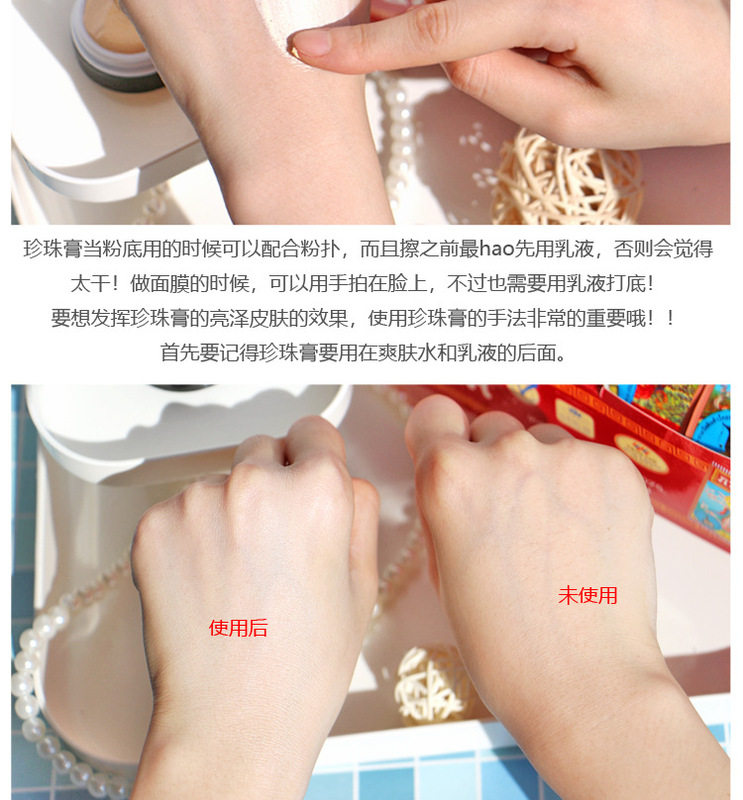 珍珠膏当粉底用的时候可以配合粉扑，而且擦之前最hao先用乳液，否则会觉得太干！做面膜的时候，可以用手拍在脸上，不过也需要用乳液打底！
要想发挥珍珠膏的亮泽皮肤的效果，使用珍珠膏的手法非常的重要哦！！
首先要记得珍珠膏要用在爽肤水和乳液的后面。

使用后

未使用