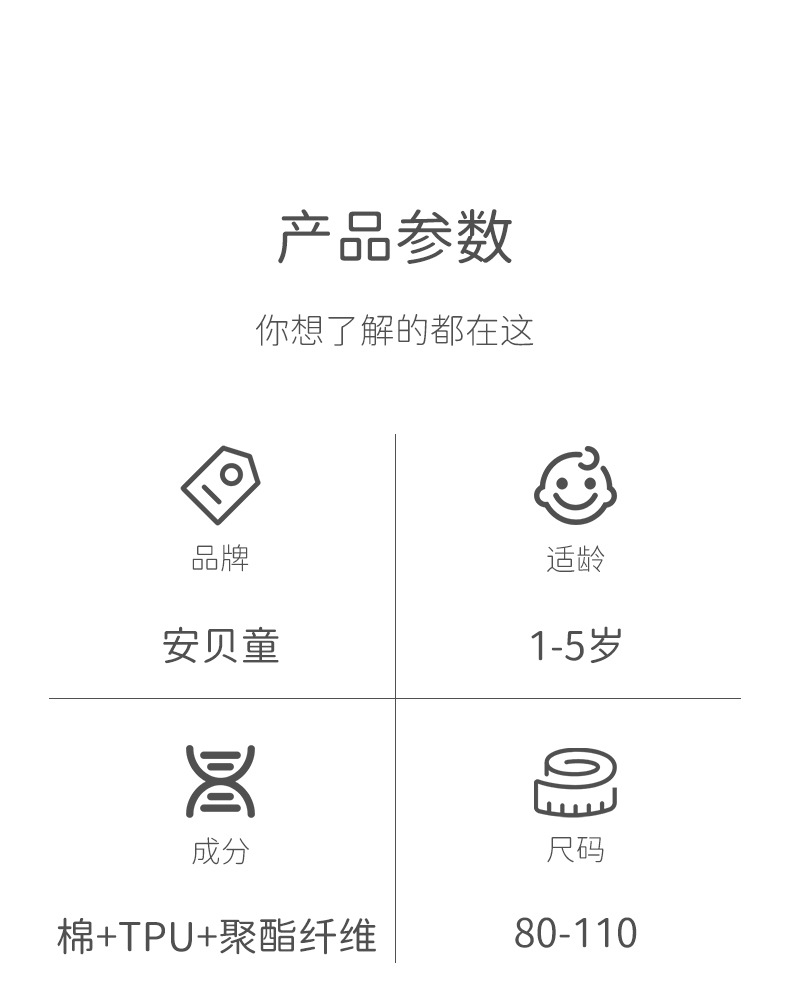 产品参数

你想了解的都在这

品牌

安贝童

适龄

1-5岁

成分

棉+TPU+聚酯纤维

尺码

80-110