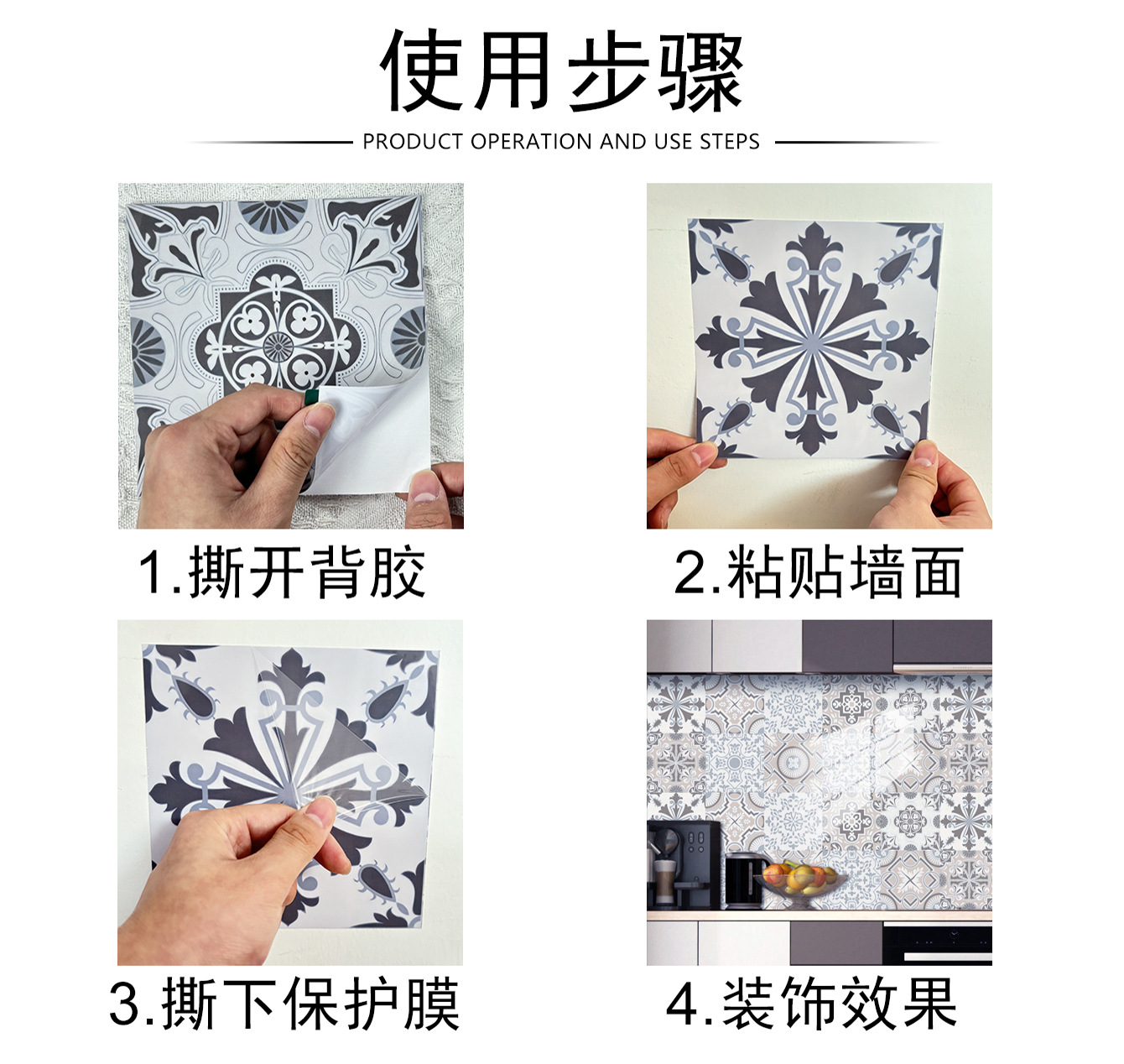 使用步骤

PRODUCT OPERATION AND USE STEPS

1.撕开背胶

2.粘贴墙面

3.撕下保护膜

4.装饰效果