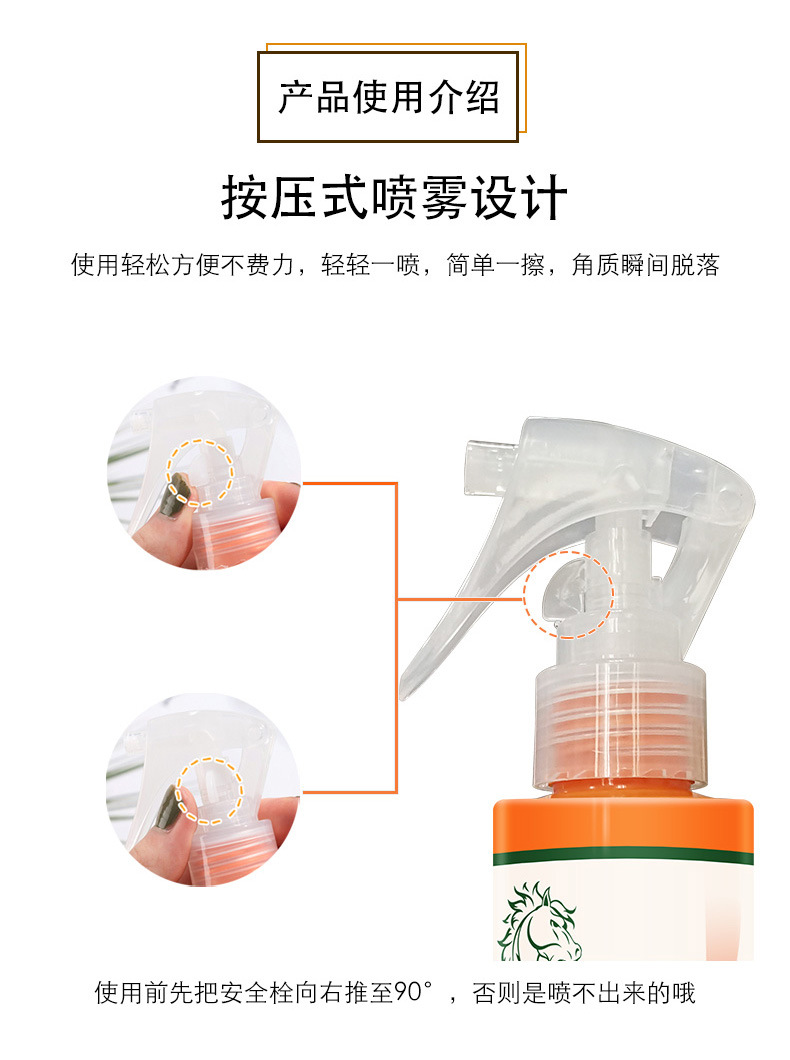 产品使用介绍

按压式喷雾设计

使用轻松方便不费力，轻轻一喷，简单一擦，角质瞬间脱落

使用前先把安全栓向右推至90°，否则是喷不出来的哦