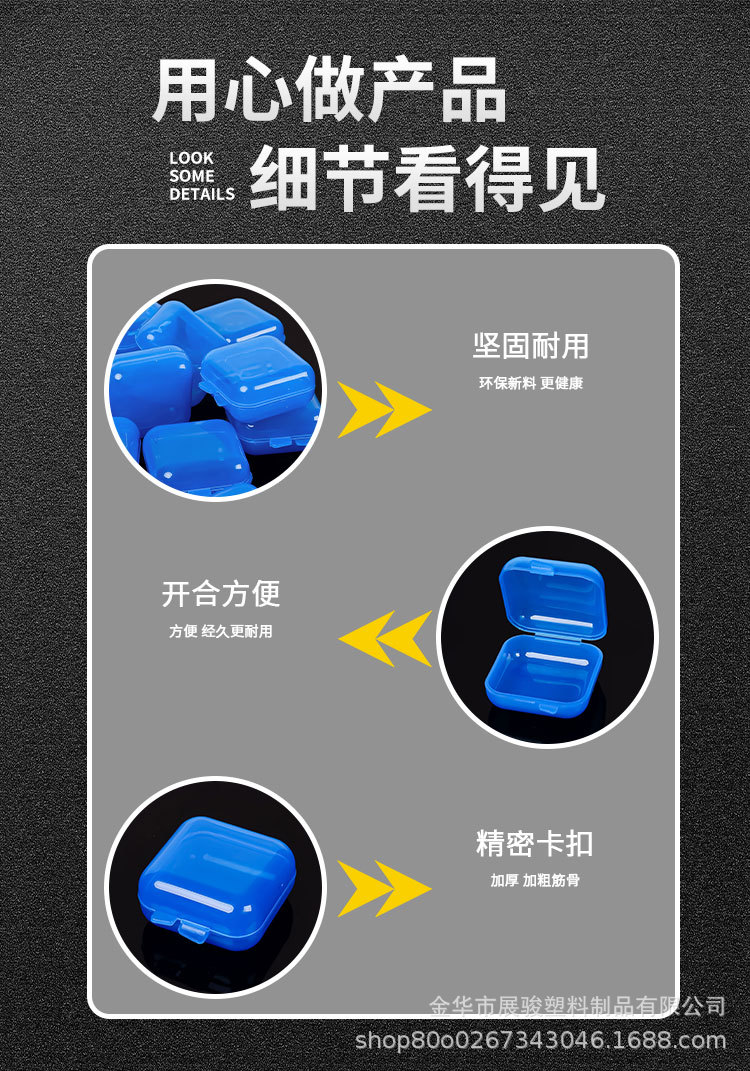 用心做产品
LOOK SOME DETAILS
细节看得见

坚固耐用
环保新料 更健康

开合方便
方便 经久更耐用

精密卡扣
加厚 加粗筋骨

金华市展骏塑料制品有限公司
shop80o0267343046.1688.com