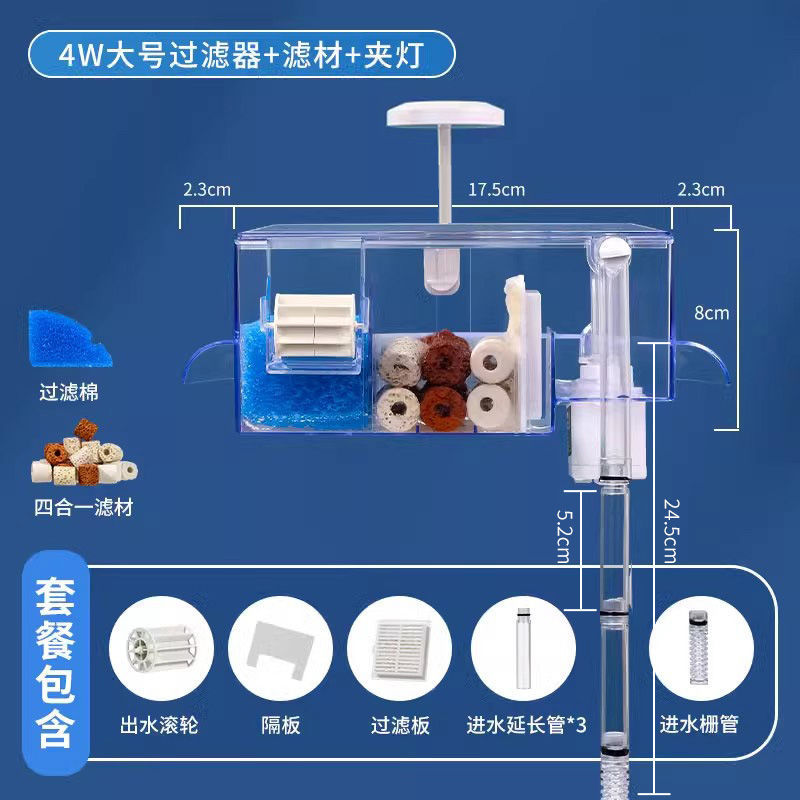 4W大号过滤器+滤材+夹灯

2.3cm
17.5cm
2.3cm
8cm

过滤棉

四合一滤材

5.2cm
24.5cm

套餐包含

出水滚轮
隔板
过滤板
进水延长管*3
进水栅管