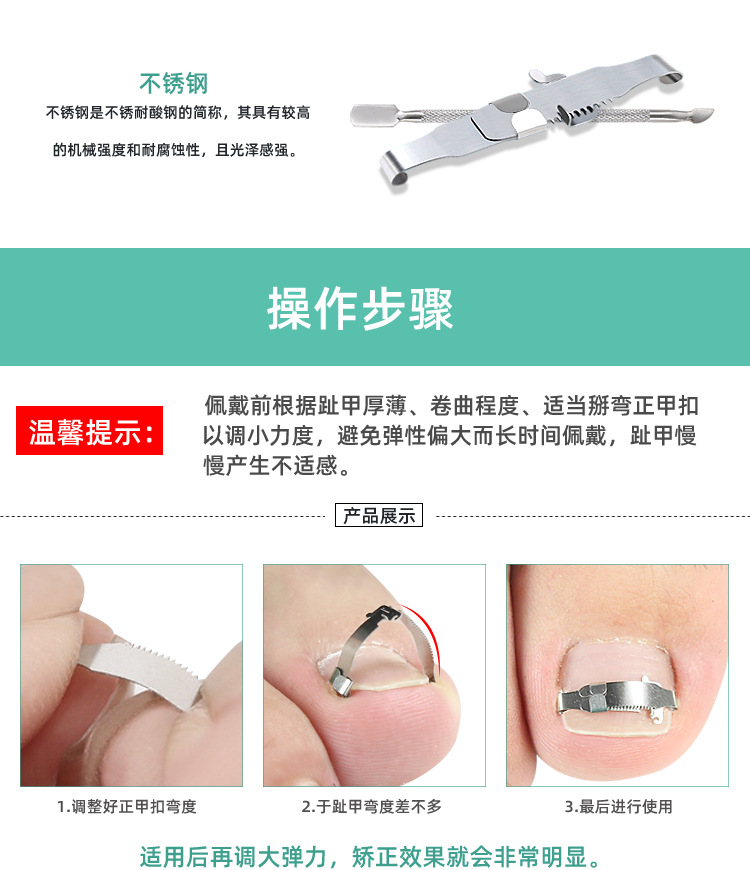 不锈钢

不锈钢是不锈耐酸钢的简称，其具有较高的机械强度和耐腐蚀性，且光泽感强。

操作步骤

温馨提示：

佩戴前根据趾甲厚薄、卷曲程度、适当掰弯正甲扣以调小力度，避免弹性偏大而长时间佩戴，趾甲慢慢产生不适感。

产品展示

1.调整好正甲扣弯度

2.于趾甲弯度差不多

3.最后进行使用

适用后再调大弹力，矫正效果就会非常明显。