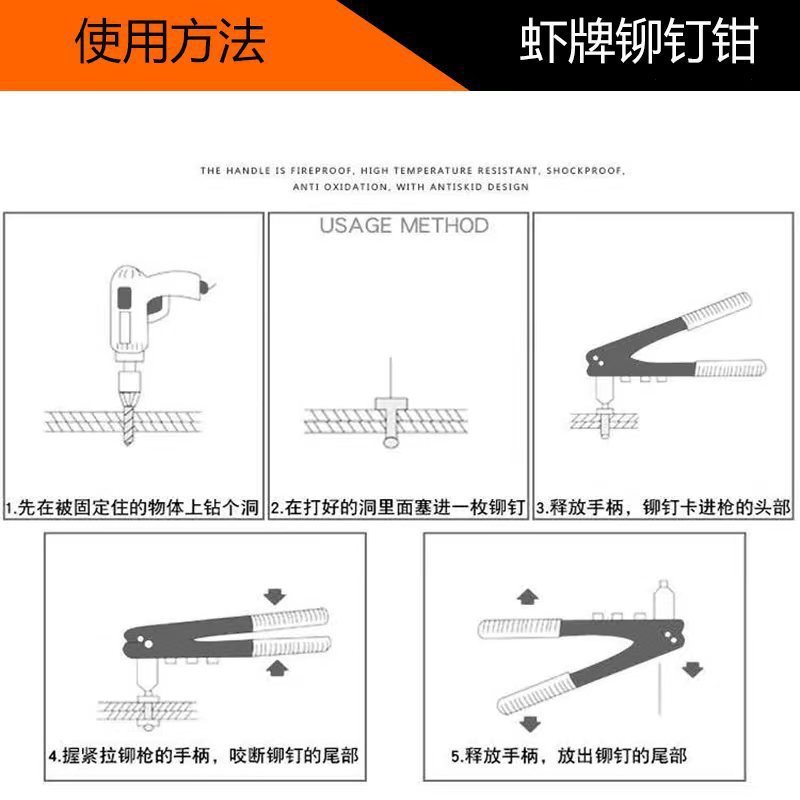 使用方法

虾牌铆钉钳

THE HANDLE IS FIREPROOF, HIGH TEMPERATURE RESISTANT, SHOCKPROOF, ANTI OXIDATION, WITH ANTISKID DESIGN

USAGE METHOD

1.先在被固定住的物体上钻个洞

2.在打好的洞里面塞进一枚铆钉

3.释放手柄，铆钉卡进枪的头部

4.握紧拉铆枪的手柄，咬断铆钉的尾部

5.释放手柄，放出铆钉的尾部