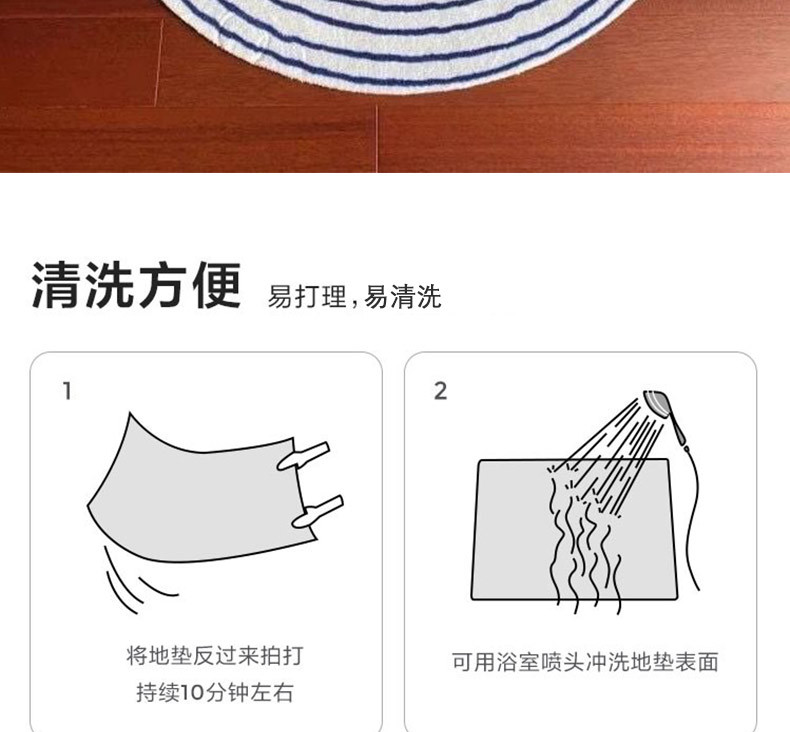 清洗方便 易打理，易清洗

1

将地垫反过来拍打
持续10分钟左右

2

可用浴室喷头冲洗地垫表面