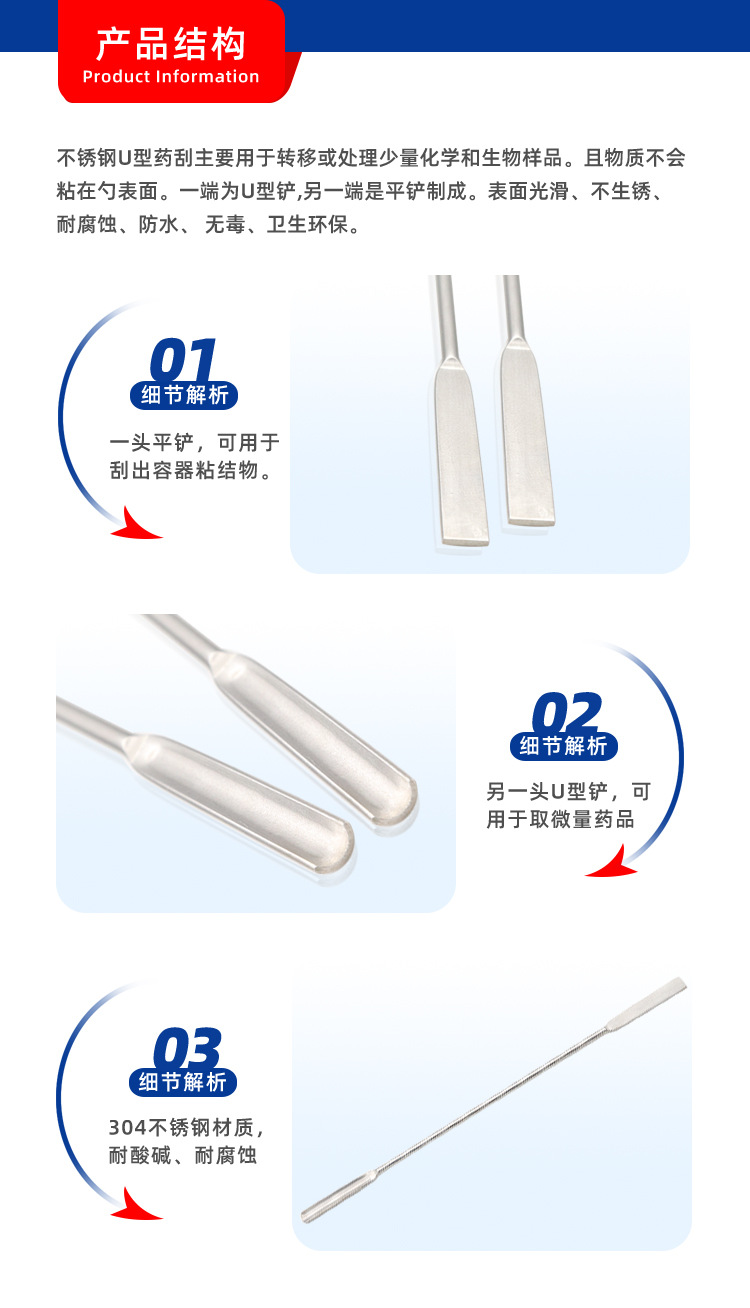 产品结构
Product Information

不锈钢U型药刮主要用于转移或处理少量化学和生物样品。且物质不会粘在勺表面。一端为U型铲,另一端是平铲制成。表面光滑、不生锈、耐腐蚀、防水、 无毒、卫生环保。

01
细节解析
一头平铲，可用于刮出容器粘结物。

02
细节解析
另一头U型铲，可用于取微量药品

03
细节解析
304不锈钢材质，耐酸碱、耐腐蚀