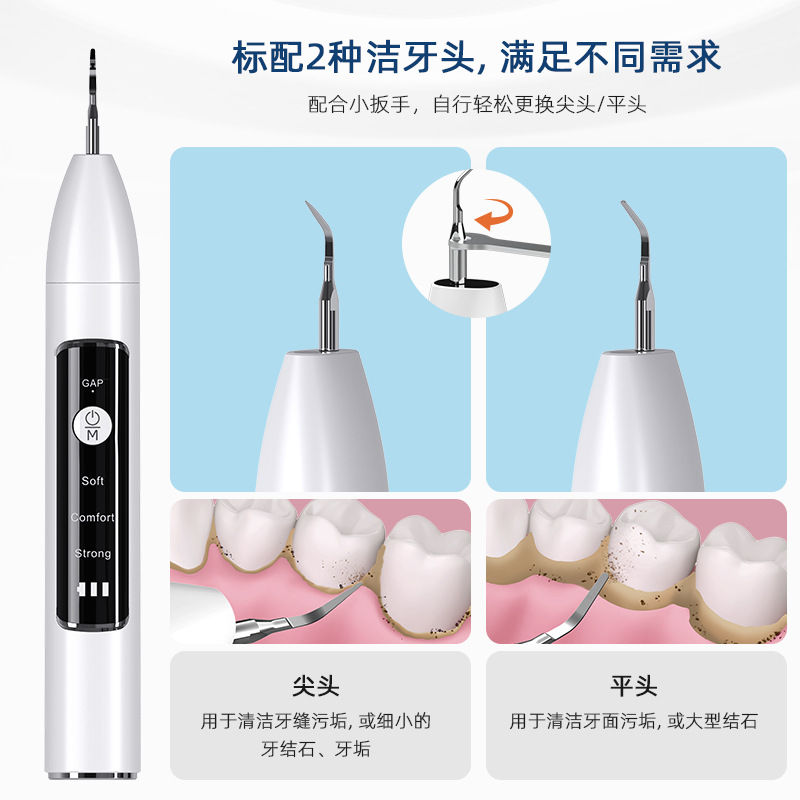 标配2种洁牙头，满足不同需求

配合小扳手，自行轻松更换尖头/平头

GAP

M

Soft

Comfort

Strong

尖头

用于清洁牙缝污垢，或细小的牙结石、牙垢

平头

用于清洁牙面污垢，或大型结石