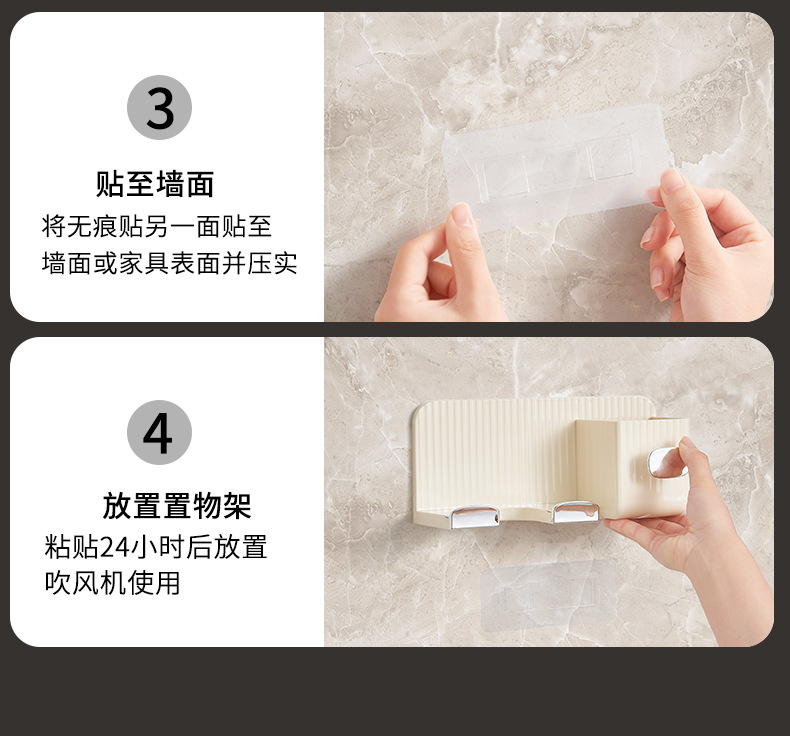 3

贴至墙面

将无痕贴另一面贴至墙面或家具表面并压实

4

放置置物架

粘贴24小时后放置吹风机使用