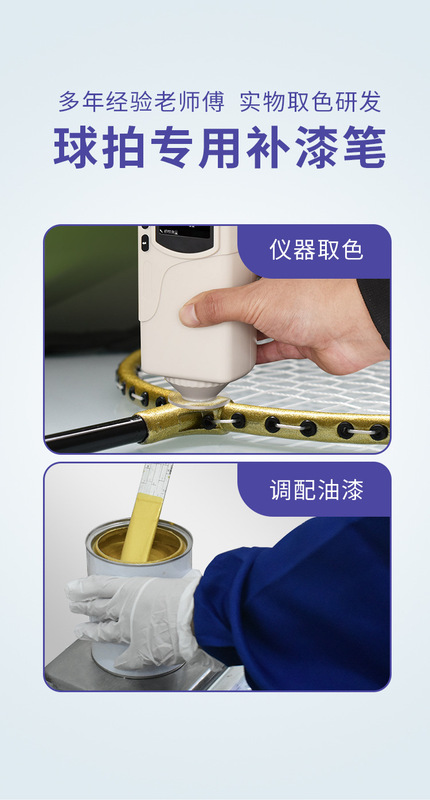 多年经验老师傅 实物取色研发

球拍专用补漆笔

仪器取色

调配油漆