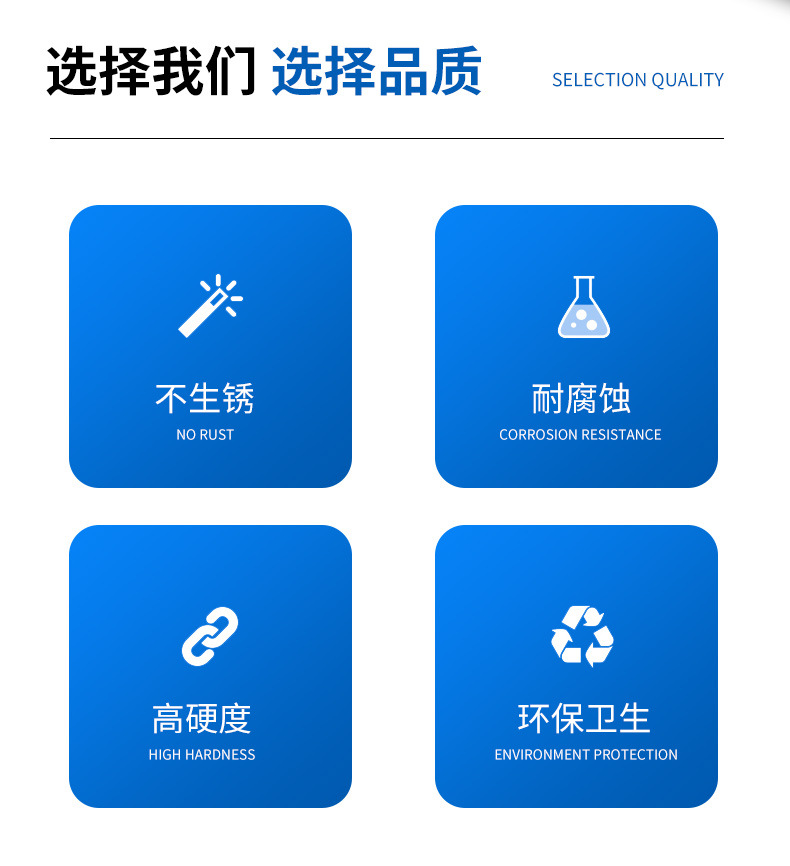 选择我们 选择品质

SELECTION QUALITY

不生锈
NO RUST

耐腐蚀
CORROSION RESISTANCE

高硬度
HIGH HARDNESS

环保卫生
ENVIRONMENT PROTECTION