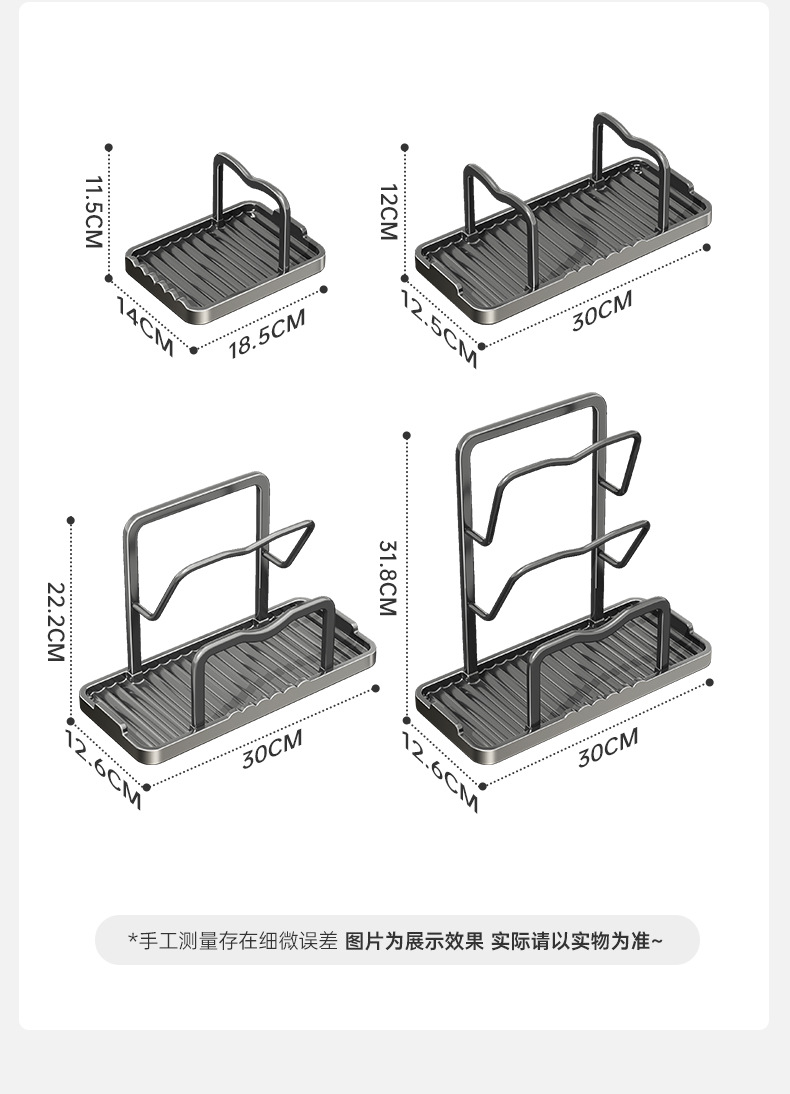 11.5CM
14CM
18.5CM

12CM
12.5CM
30CM

22.2CM
12.6CM
30CM

31.8CM
12.6CM
30CM

*手工测量存在细微误差 图片为展示效果 实际请以实物为准~