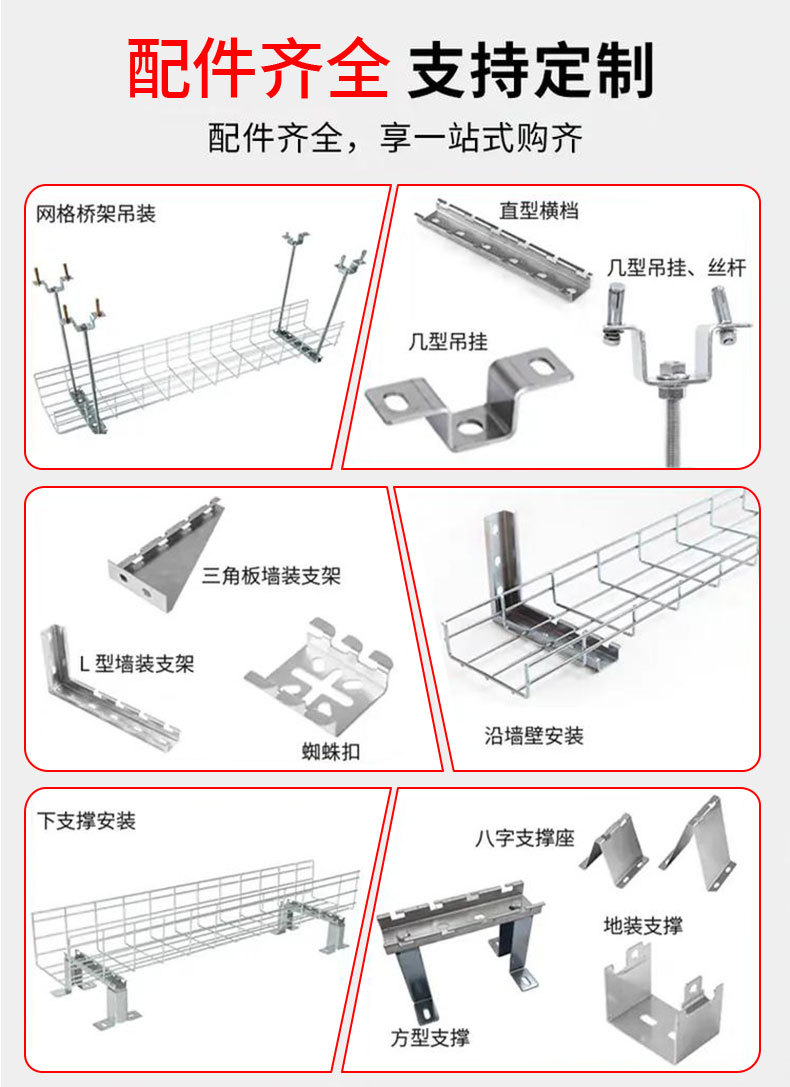 配件齐全 支持定制

配件齐全，享一站式购齐

网格桥架吊装

直型横档

几型吊挂、丝杆

几型吊挂

三角板墙装支架

L 型墙装支架

蜘蛛扣

沿墙壁安装

下支撑安装

八字支撑座

地装支撑

方型支撑