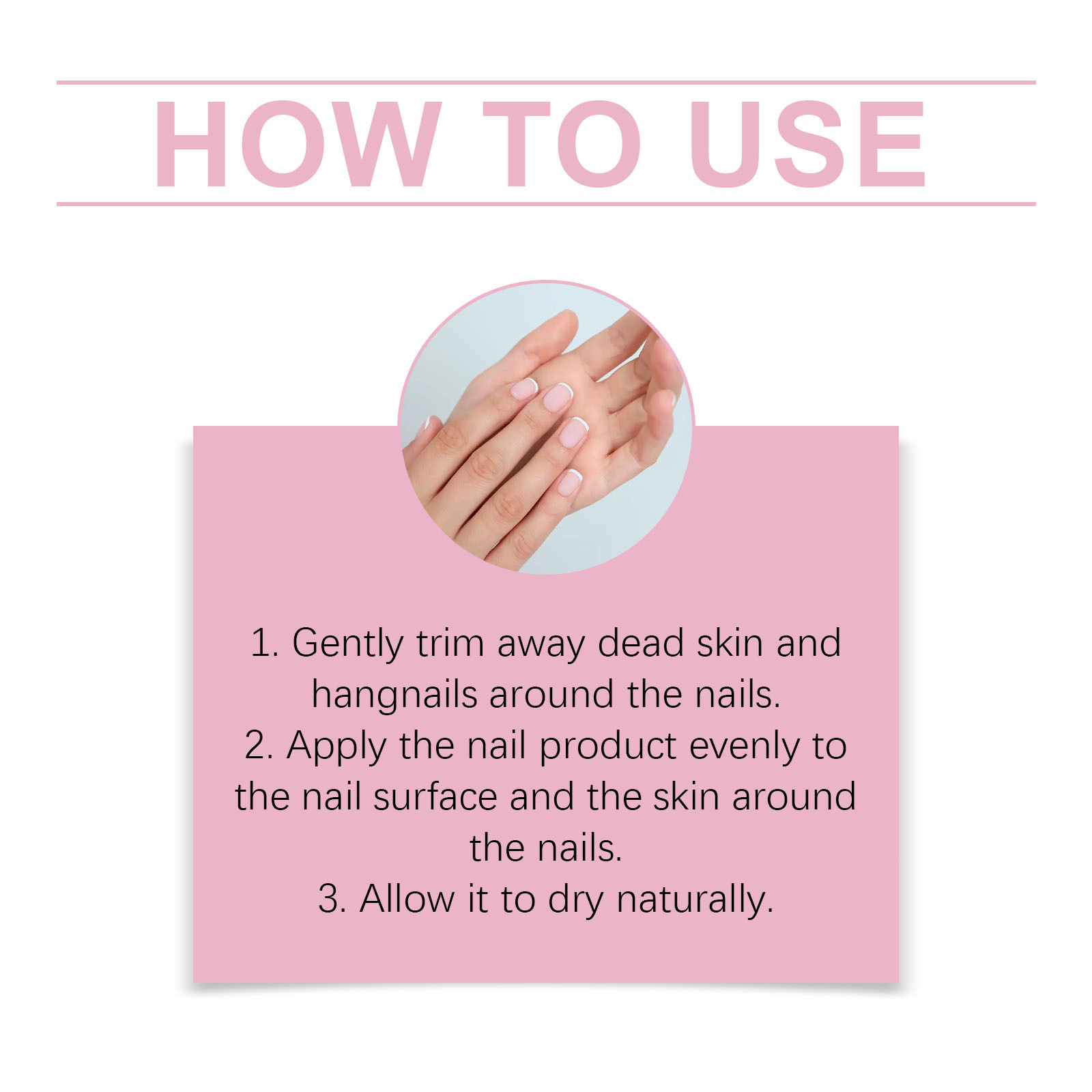 HOW TO USE

1. Gently trim away dead skin and hangnails around the nails.
2. Apply the nail product evenly to the nail surface and the skin around the nails.
3. Allow it to dry naturally.