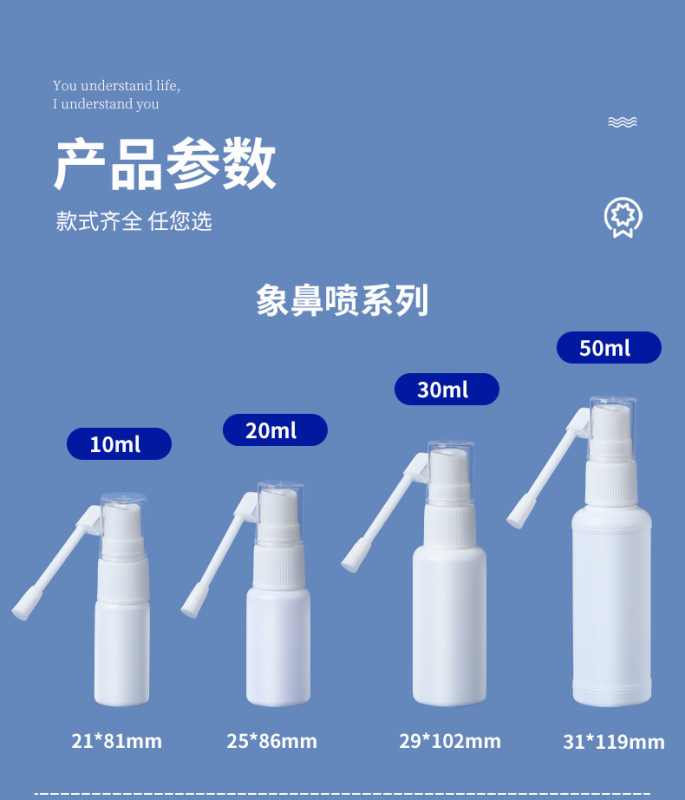 You understand life,
I understand you

产品参数

款式齐全 任您选

象鼻喷系列

10ml

20ml

30ml

50ml

21*81mm

25*86mm

29*102mm

31*119mm