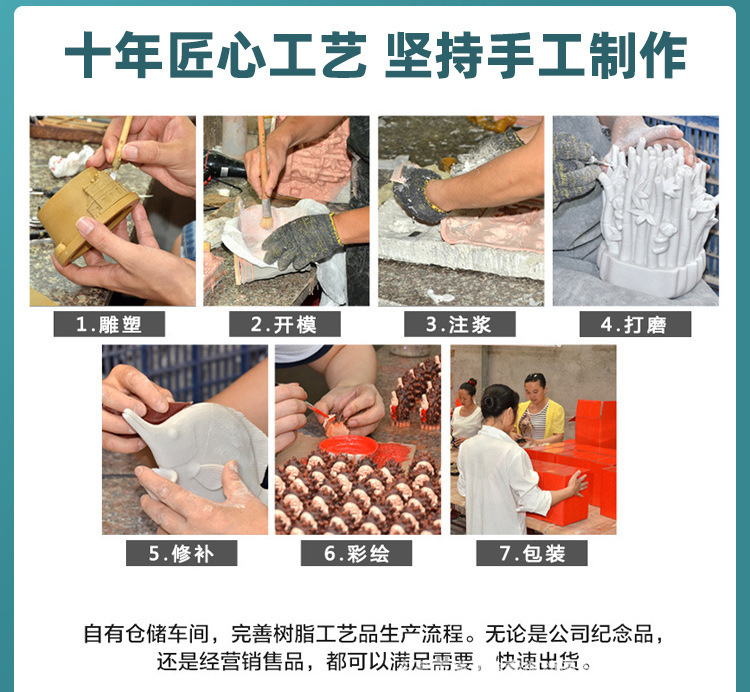 十年匠心工艺 坚持手工制作

1.雕塑

2.开模

3.注浆

4.打磨

5.修补

6.彩绘

7.包装

自有仓储车间，完善树脂工艺品生产流程。无论是公司纪念品，还是经营销售品，都可以满足需要，快速出货。